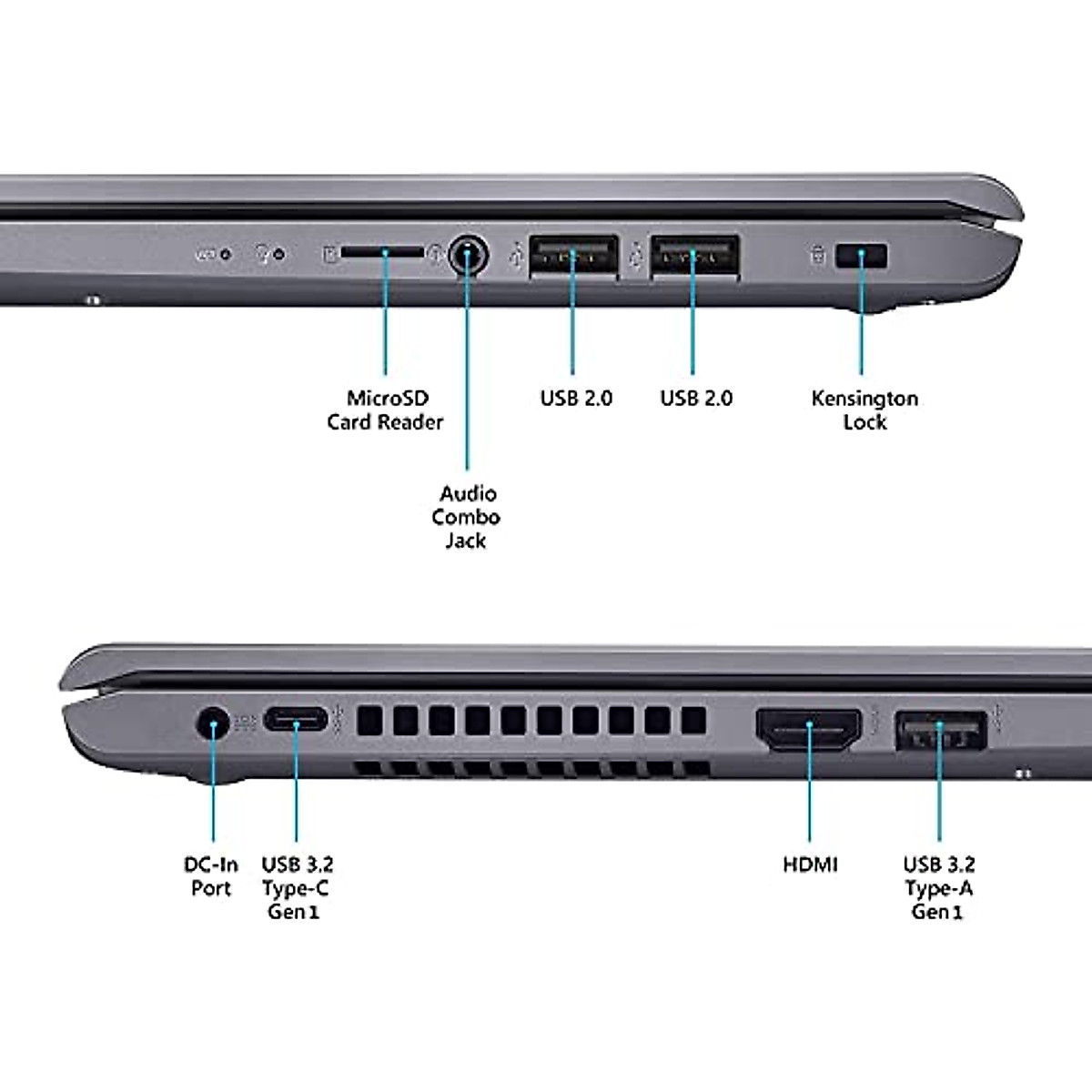 MicroSD Card Reader

Audio Combo Jack

USB 2.0

USB 2.0

Kensington Lock

DC-In Port

USB 3.2 Type-C Gen 1

HDMI

USB 3.2 Type-A Gen 1