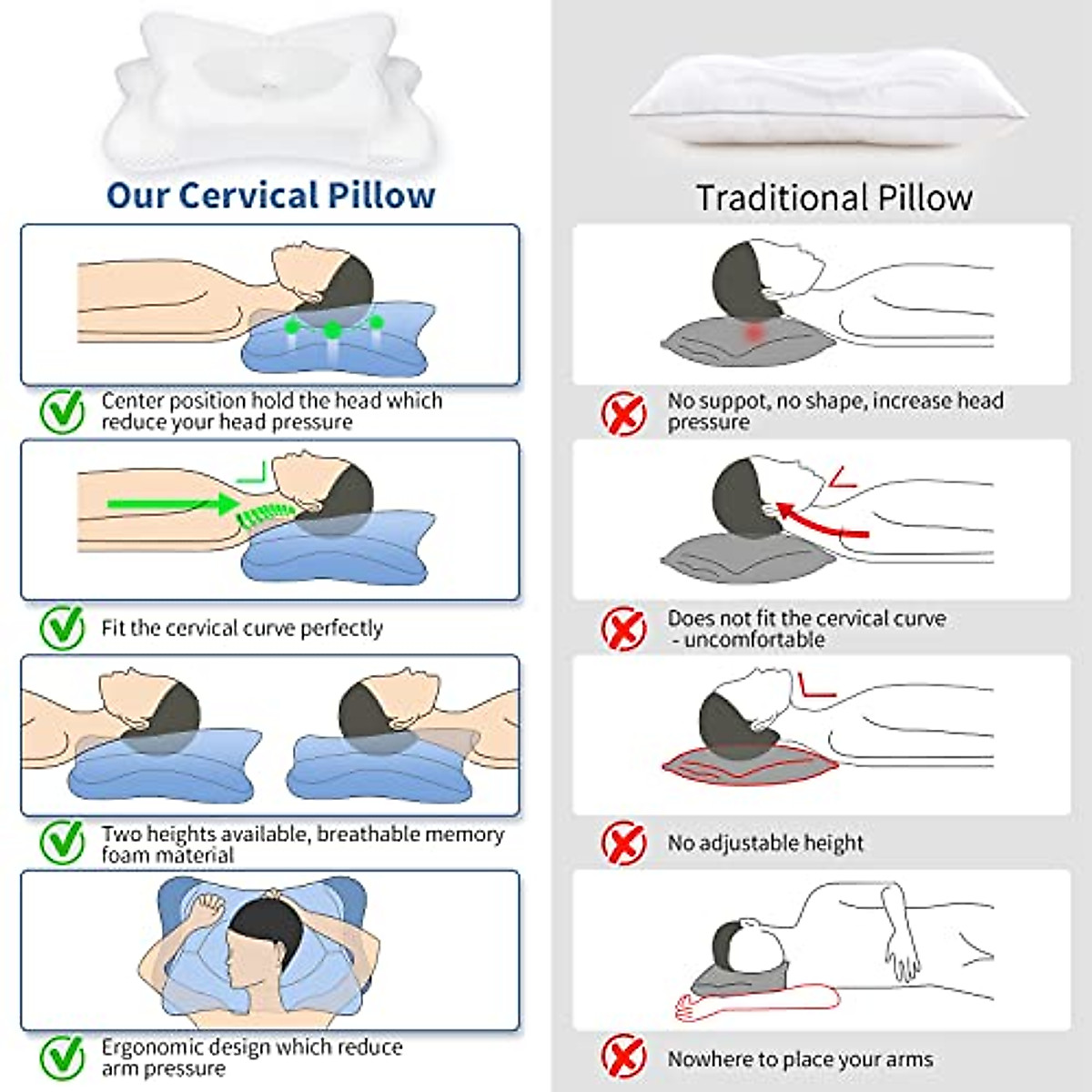 Our Cervical Pillow

Center position hold the head which reduce your head pressure

Fit the cervical curve perfectly

Two heights available, breathable memory foam material

Ergonomic design which reduce arm pressure

Traditional Pillow

No suppot, no shape, increase head pressure

Does not fit the cervical curve - uncomfortable

No adjustable height

Nowhere to place your arms