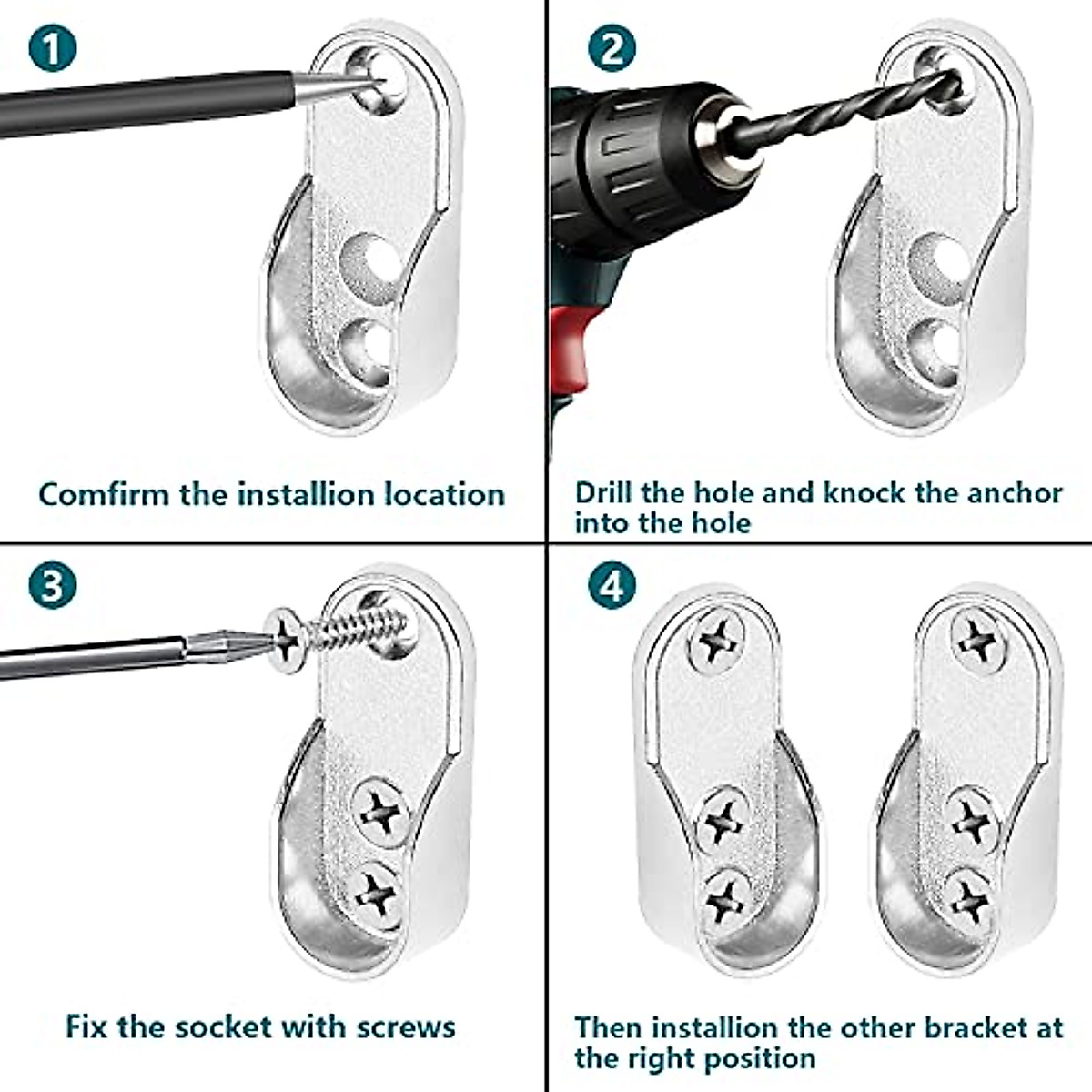 1

Comfirm the installion location

2

Drill the hole and knock the anchor into the hole

3

Fix the socket with screws

4

Then installion the other bracket at the right position