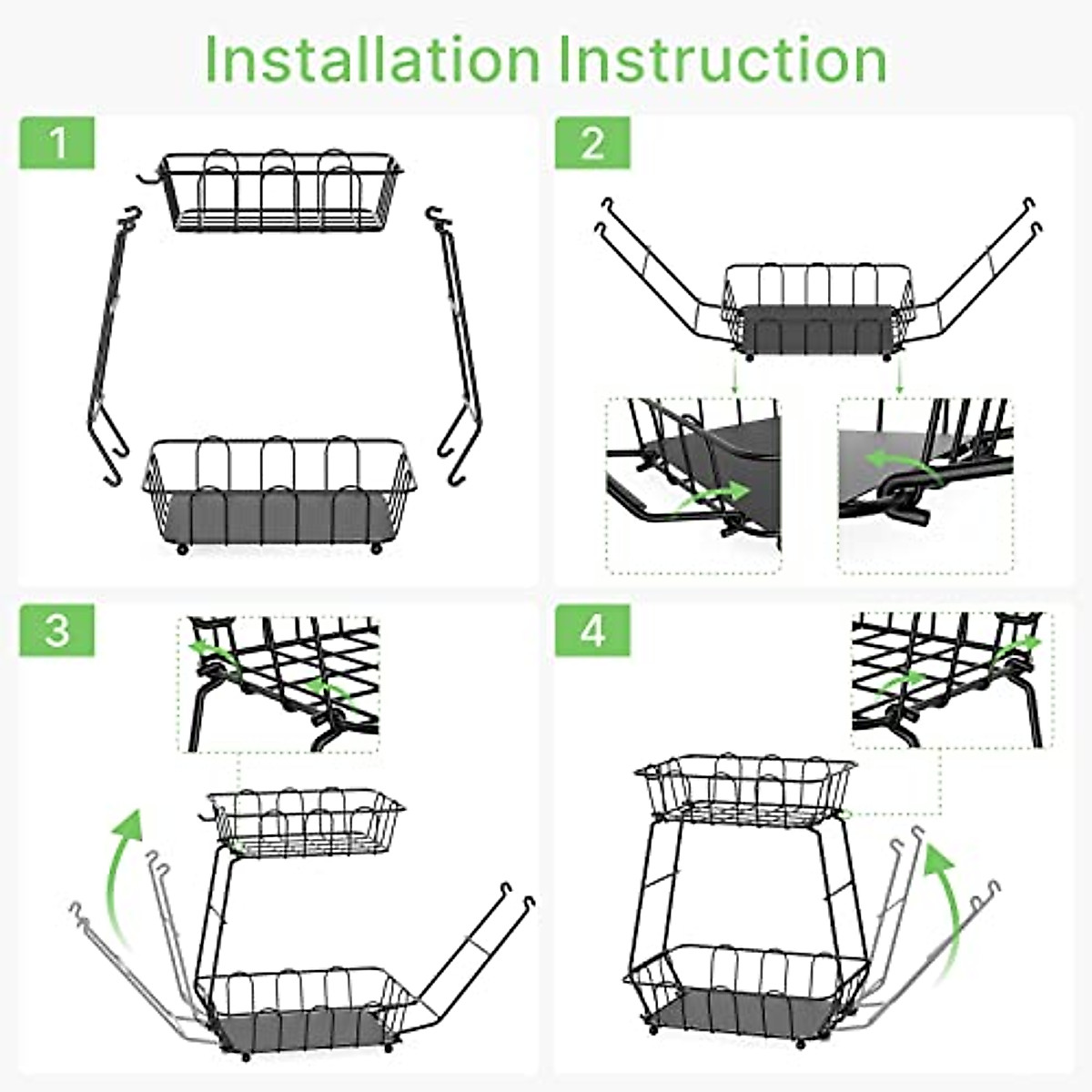 Installation Instruction

1

2

3

4