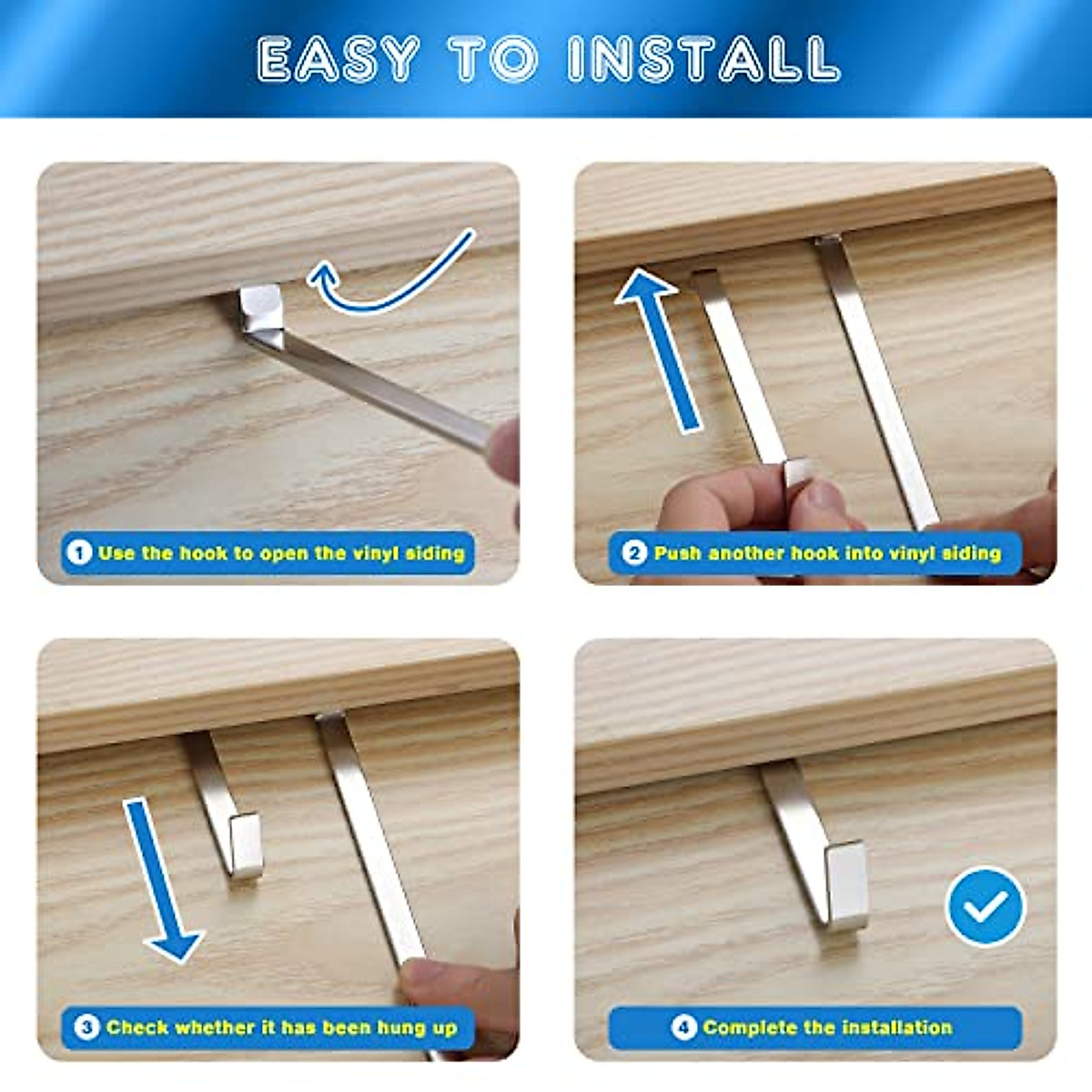 EASY TO INSTALL

1 Use the hook to open the vinyl siding

2 Push another hook into vinyl siding

3 Check whether it has been hung up

4 Complete the installation