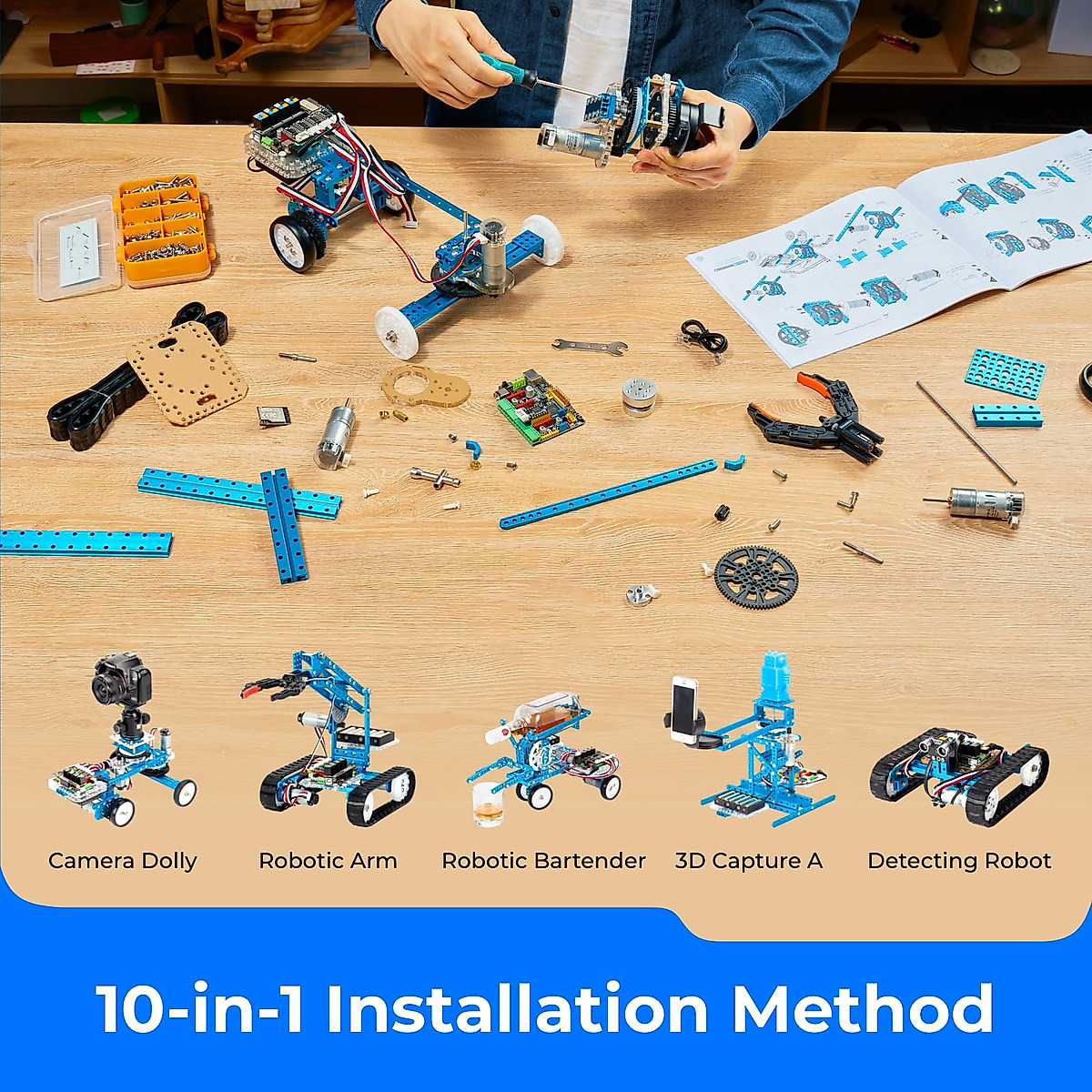 Camera Dolly

Robotic Arm

Robotic Bartender

3D Capture A

Detecting Robot

10-in-1 Installation Method