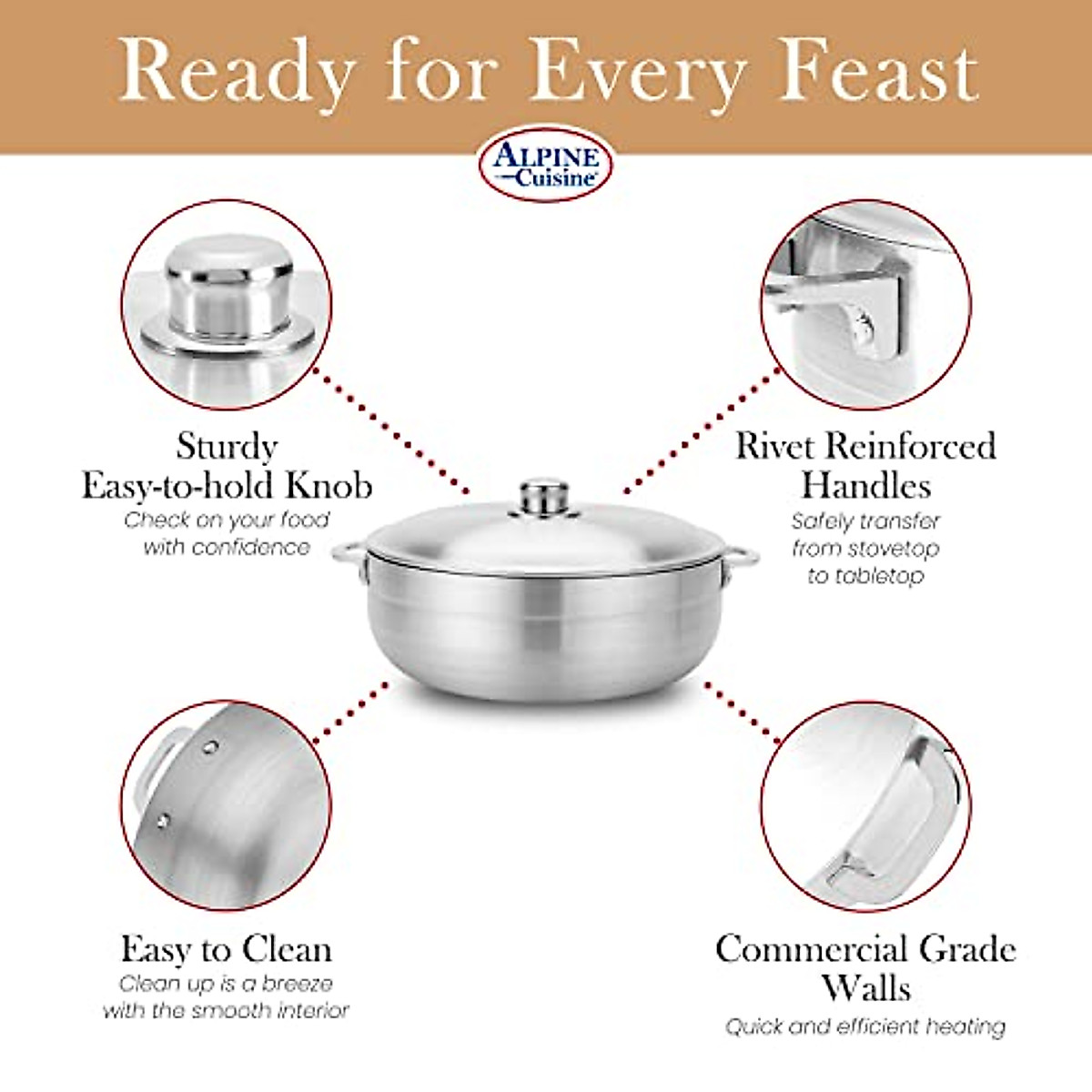 Ready for Every Feast

ALPINE Cuisine

Sturdy Easy-to-hold Knob
Check on your food with confidence

Rivet Reinforced Handles
Safely transfer from stovetop to tabletop

Easy to Clean
Clean up is a breeze with the smooth interior

Commercial Grade Walls
Quick and efficient heating