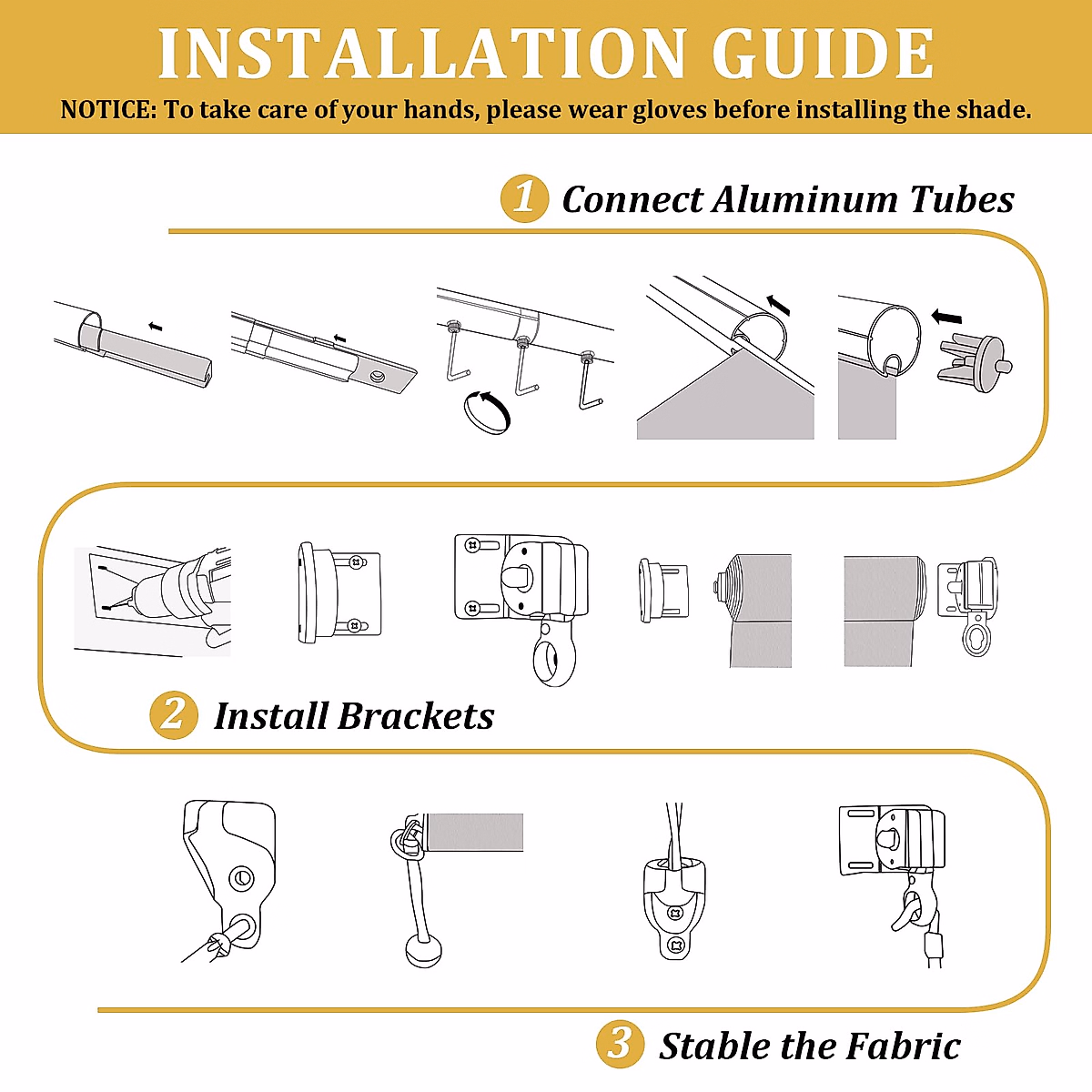 INSTALLATION GUIDE
NOTICE: To take care of your hands, please wear gloves before installing the shade.

1 Connect Aluminum Tubes

2 Install Brackets

3 Stable the Fabric