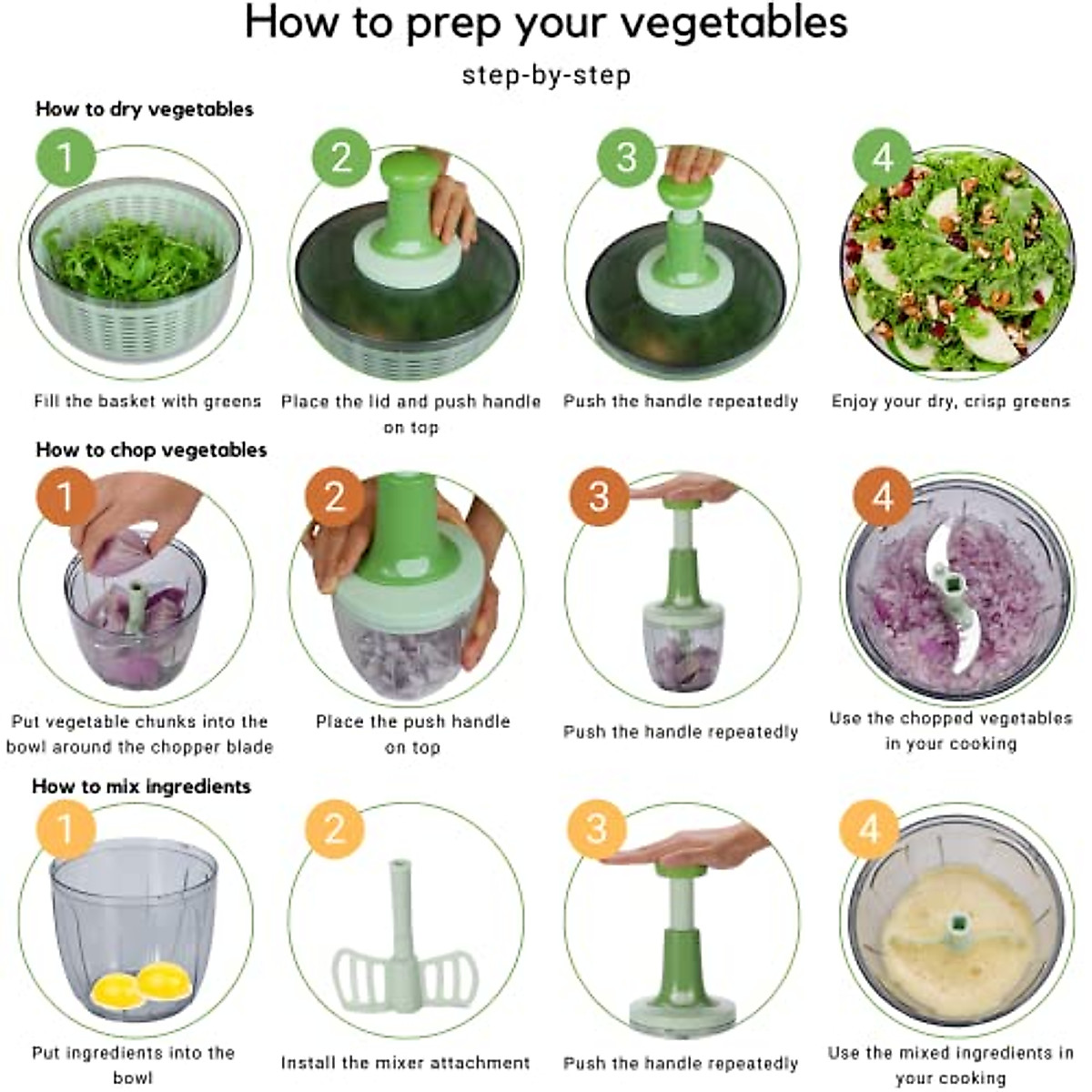 How to prep your vegetables

step-by-step

How to dry vegetables

1

Fill the basket with greens

2

Place the lid and push handle on top

3

Push the handle repeatedly

4

Enjoy your dry, crisp greens

How to chop vegetables

1

Put vegetable chunks into the bowl around the chopper blade

2

Place the push handle on top

3

Push the handle repeatedly

4

Use the chopped vegetables in your cooking

How to mix ingredients

1

Put ingredients into the bowl

2

Install the mixer attachment

3

Push the handle repeatedly

4

Use the mixed ingredients in your cooking