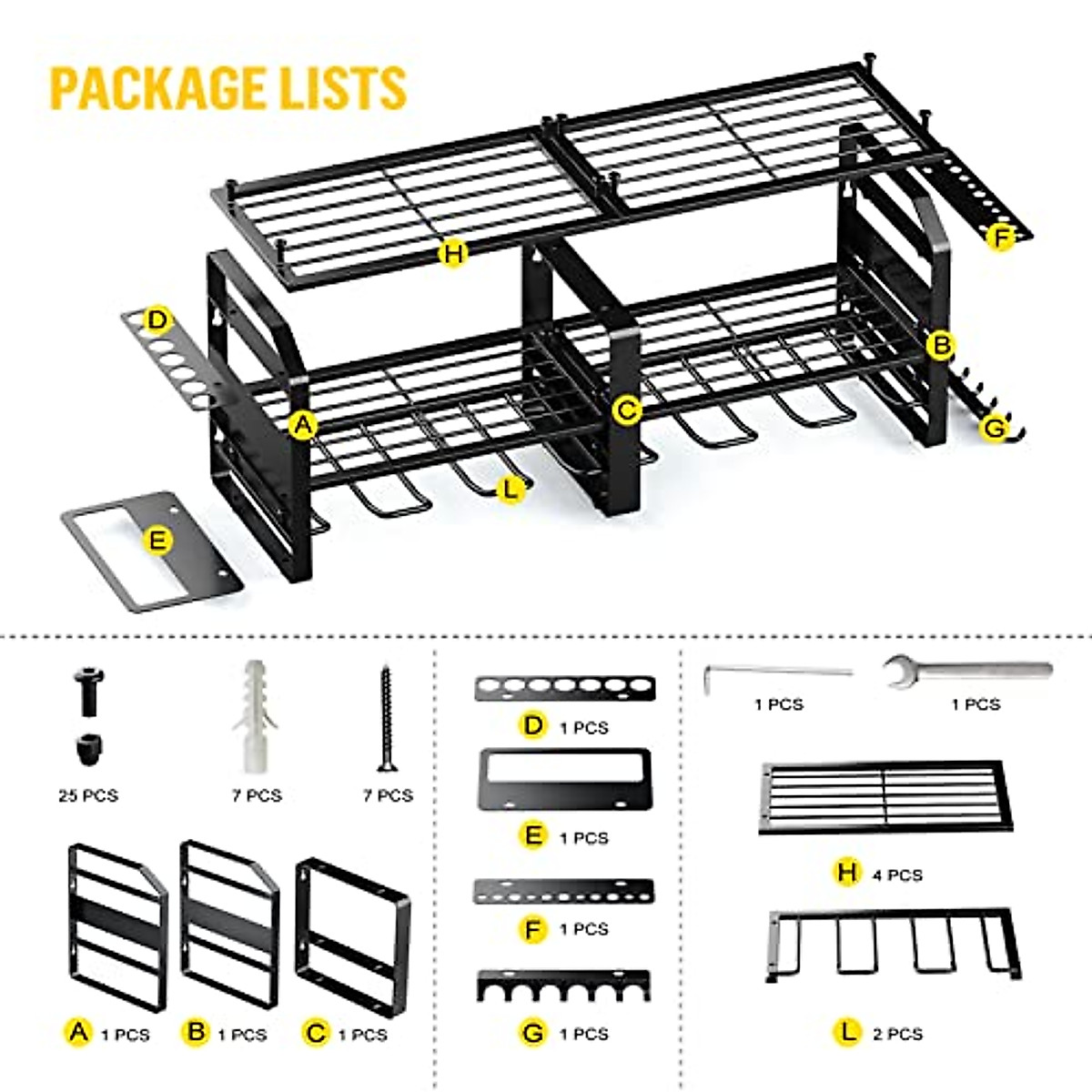 PACKAGE LISTS

H
F
D
B
A
C
G
L
E

25 PCS
7 PCS
7 PCS

A 1 PCS
B 1 PCS
C 1 PCS

D 1 PCS
E 1 PCS
F 1 PCS
G 1 PCS

1 PCS
1 PCS

H 4 PCS
L 2 PCS