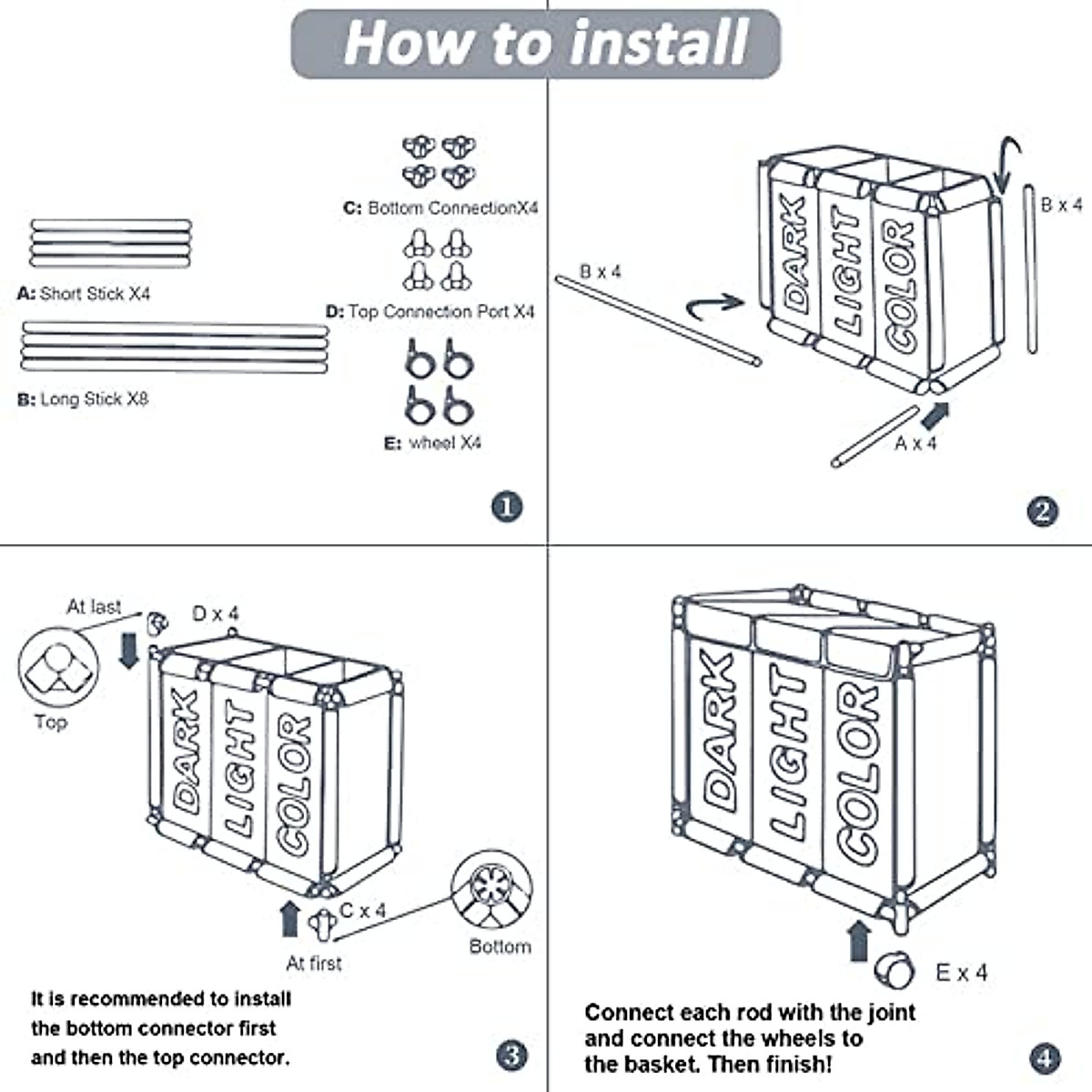 How to install

A: Short Stick X4

B: Long Stick X8

C: Bottom ConnectionX4

D: Top Connection Port X4

E: wheel X4

1

B x 4

DARK LIGHT COLOR

B x 4

A x 4

2

At last

D x 4

Top

DARK LIGHT COLOR

C x 4

At first

Bottom

It is recommended to install the bottom connector first and then the top connector.

3

DARK LIGHT COLOR

E x 4

Connect each rod with the joint and connect the wheels to the basket. Then finish!

4