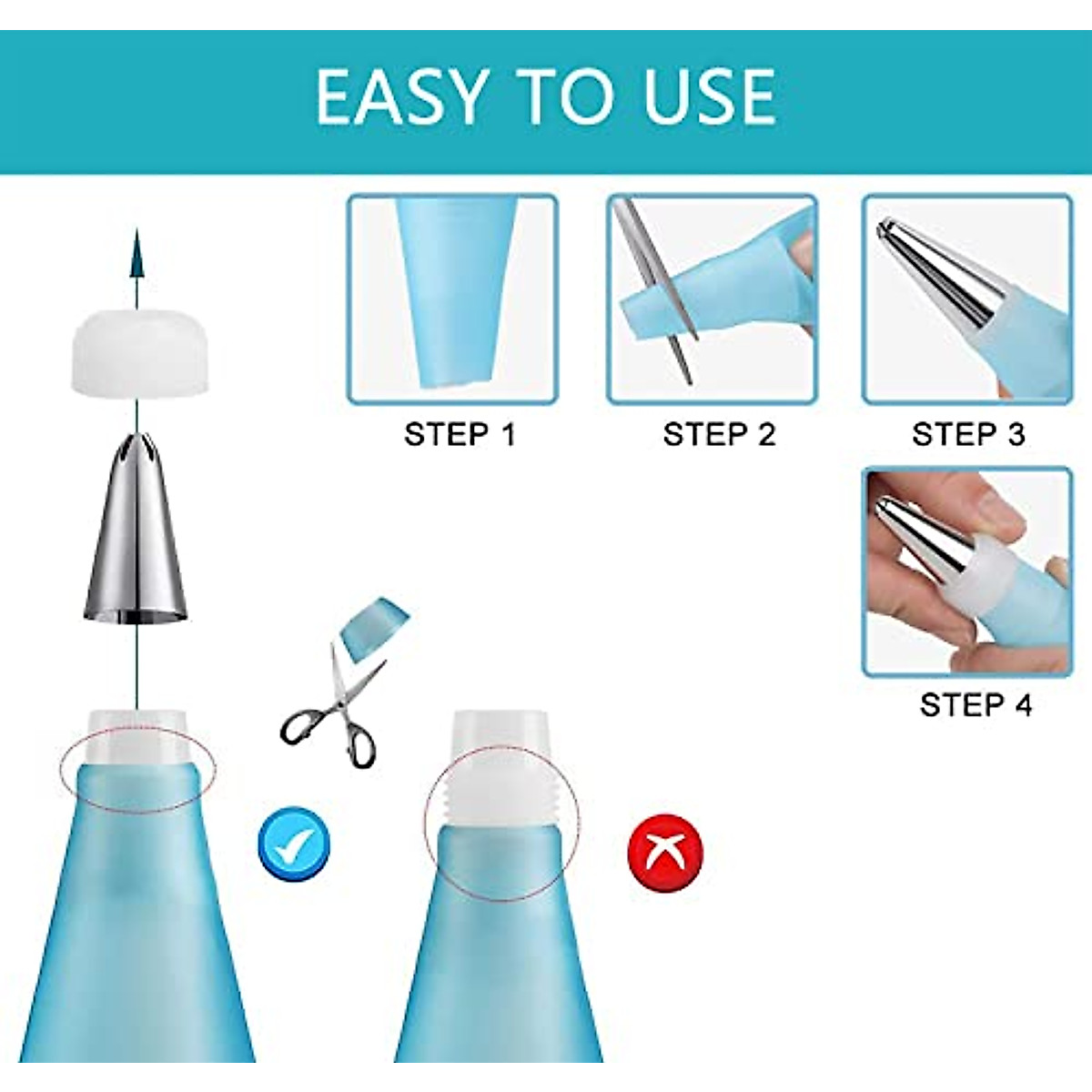 EASY TO USE

STEP 1

STEP 2

STEP 3

STEP 4