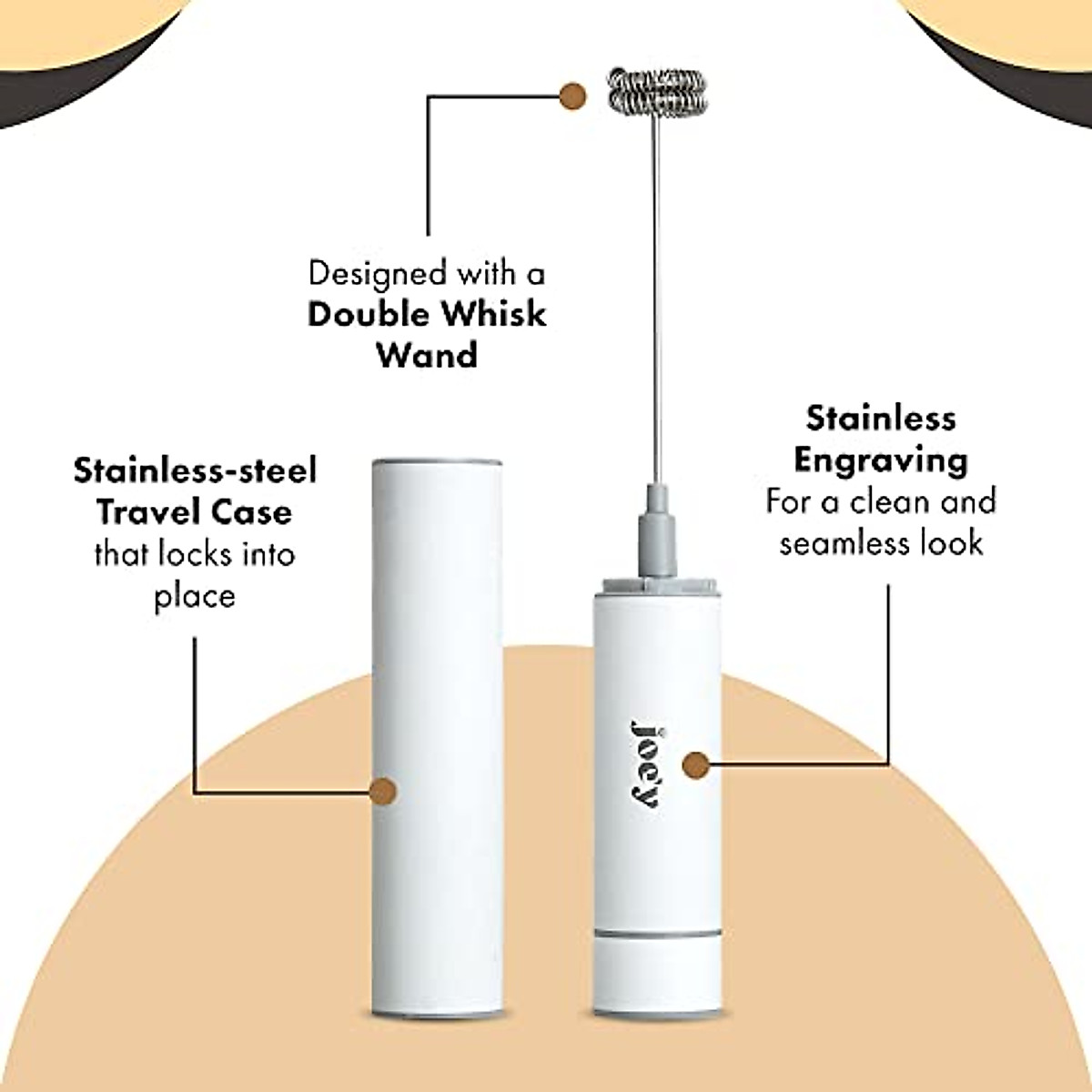 Designed with a **Double Whisk Wand**

**Stainless-steel Travel Case** that locks into place

**Stainless Engraving** For a clean and seamless look

joe'y