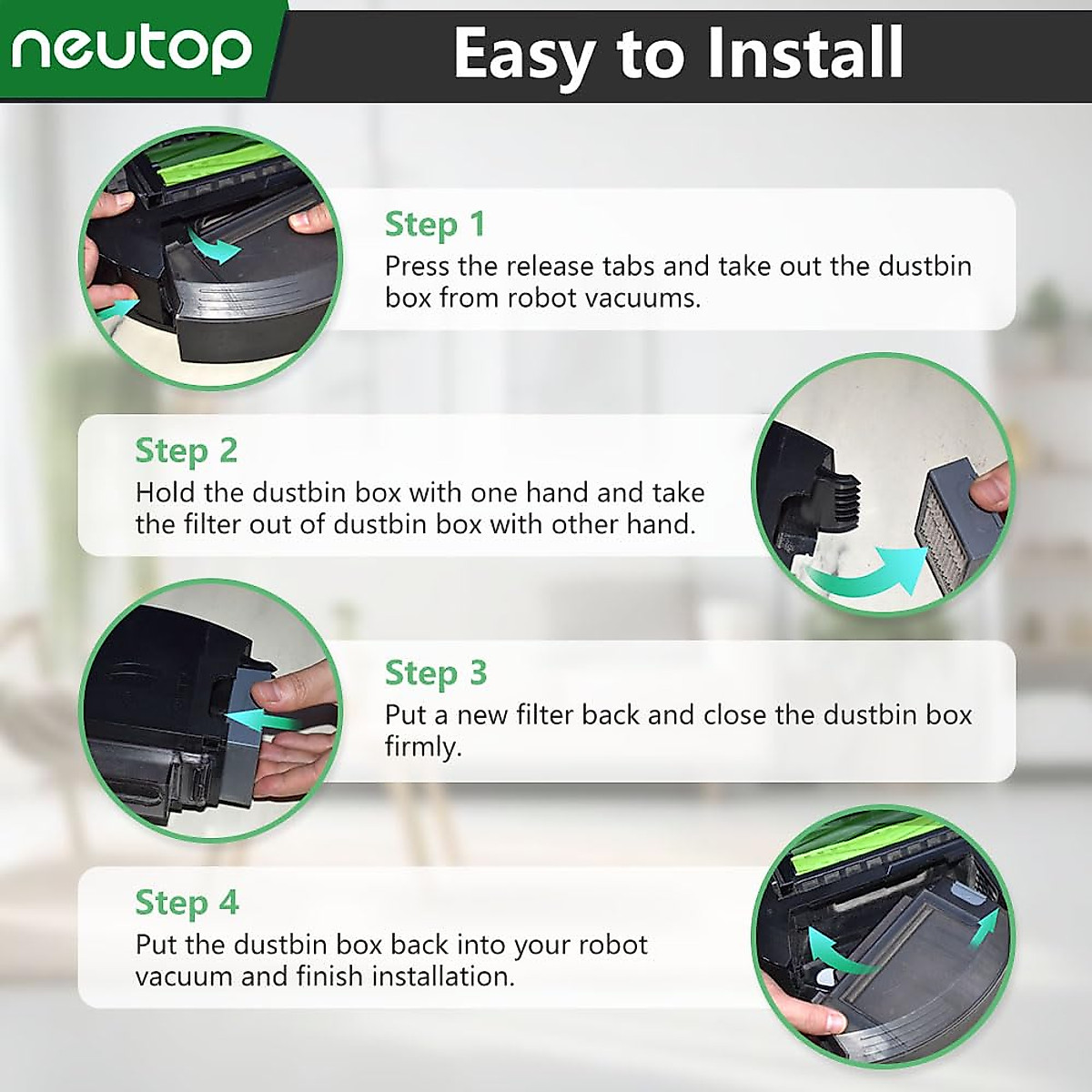 neutop

Easy to Install

Step 1
Press the release tabs and take out the dustbin box from robot vacuums.

Step 2
Hold the dustbin box with one hand and take the filter out of dustbin box with other hand.

Step 3
Put a new filter back and close the dustbin box firmly.

Step 4
Put the dustbin box back into your robot vacuum and finish installation.