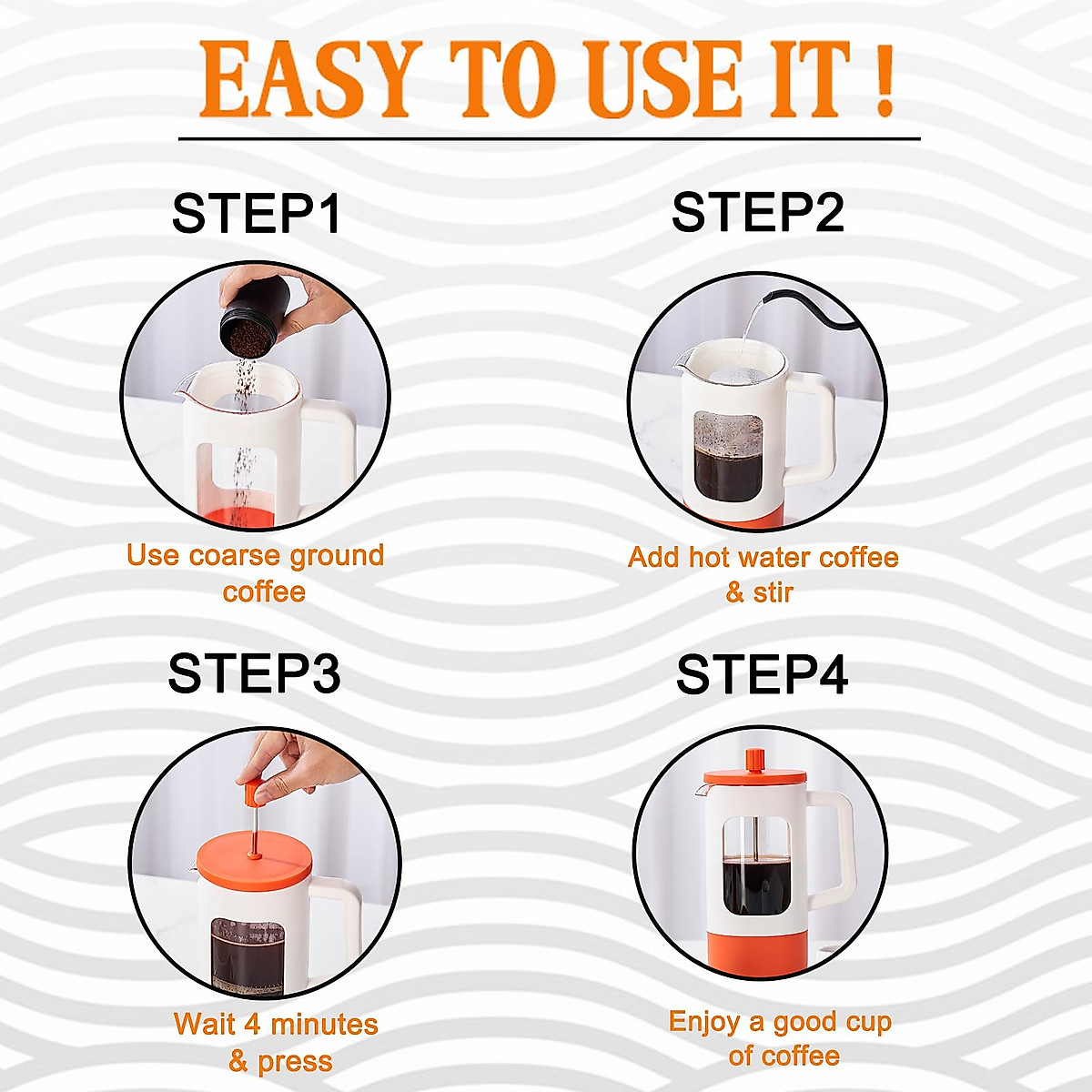 EASY TO USE IT !

STEP1

Use coarse ground coffee

STEP2

Add hot water coffee & stir

STEP3

Wait 4 minutes & press

STEP4

Enjoy a good cup of coffee