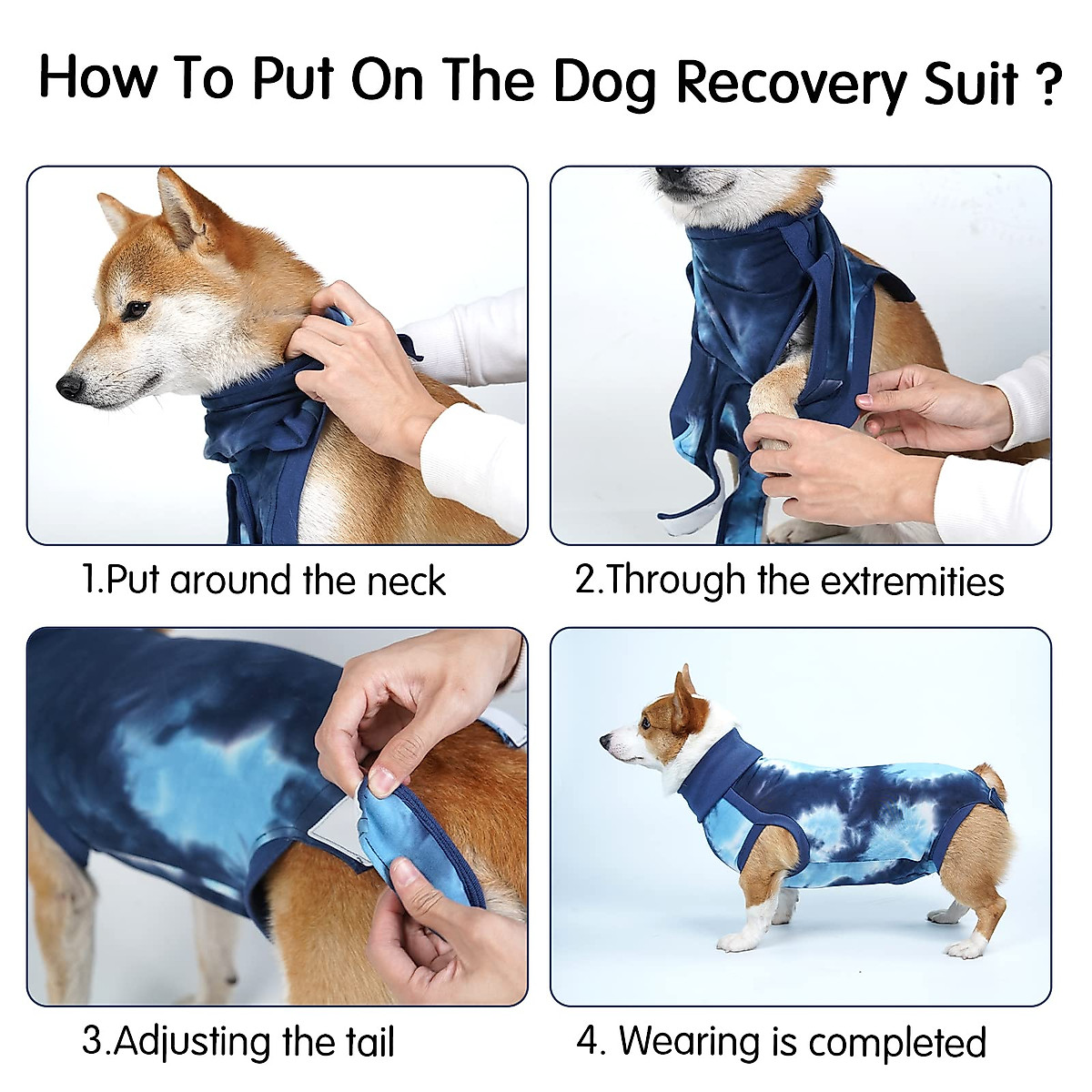 How To Put On The Dog Recovery Suit ?

1.Put around the neck

2.Through the extremities

3.Adjusting the tail

4. Wearing is completed