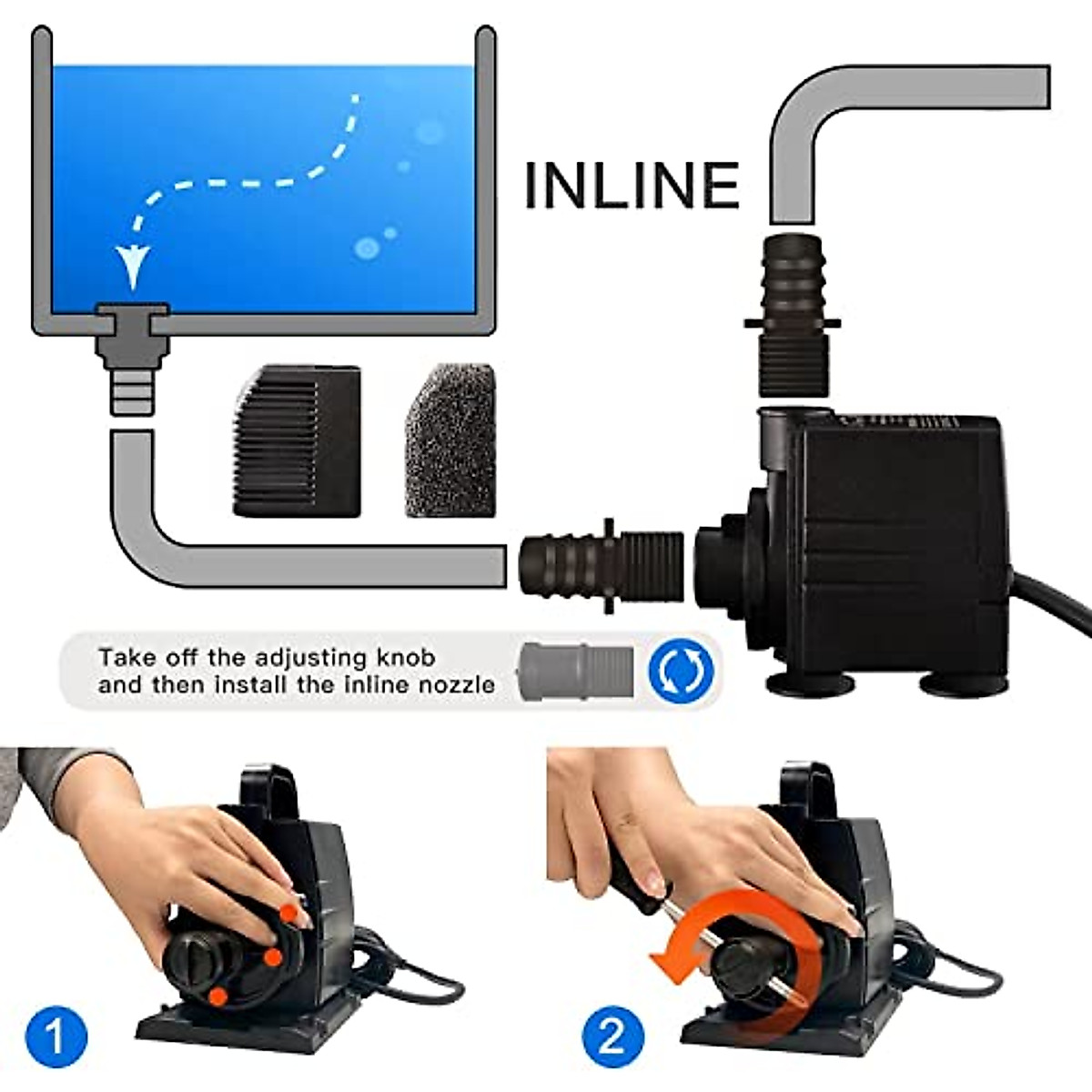 INLINE

Take off the adjusting knob and then install the inline nozzle

1

2