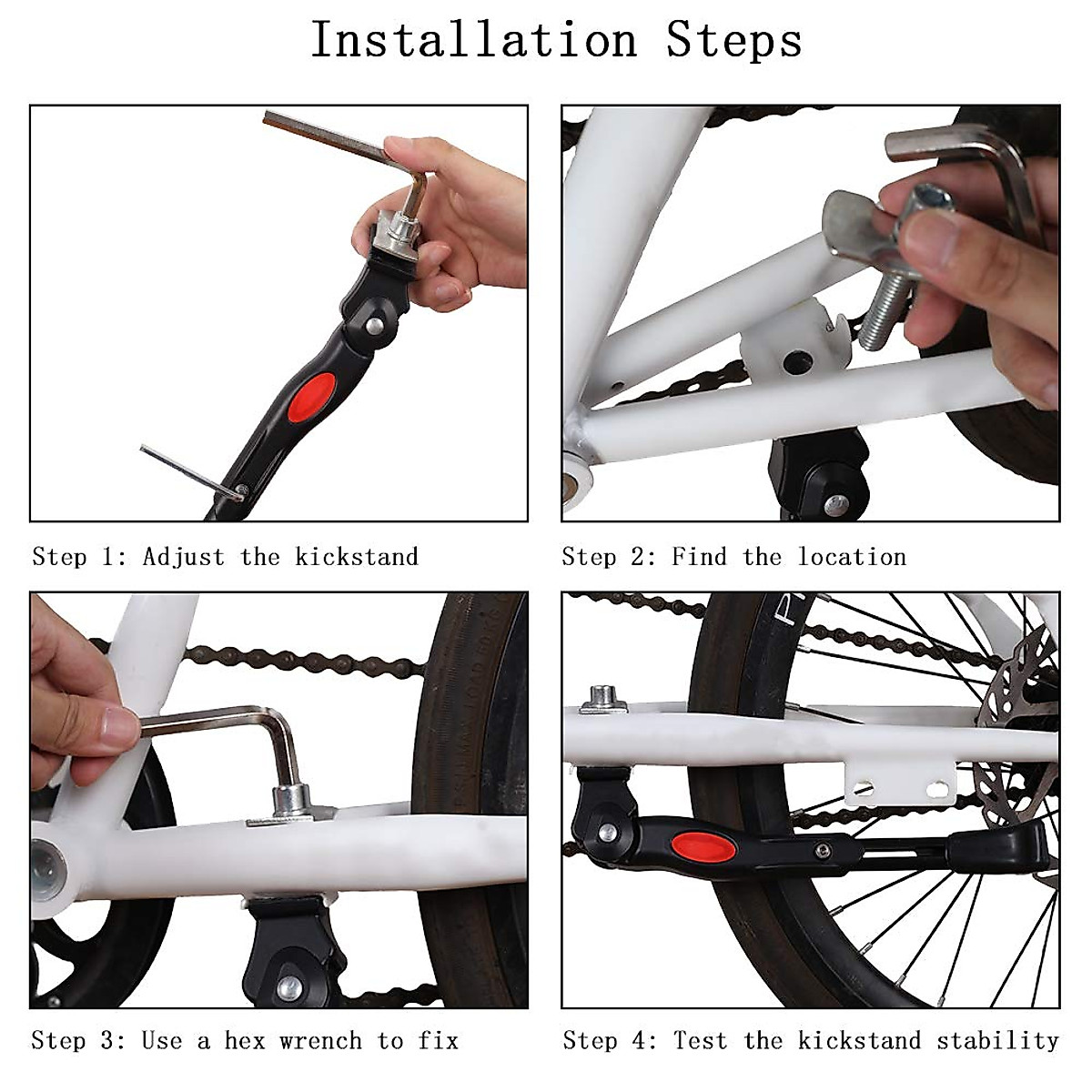 Installation Steps

Step 1: Adjust the kickstand

Step 2: Find the location

Step 3: Use a hex wrench to fix

Step 4: Test the kickstand stability