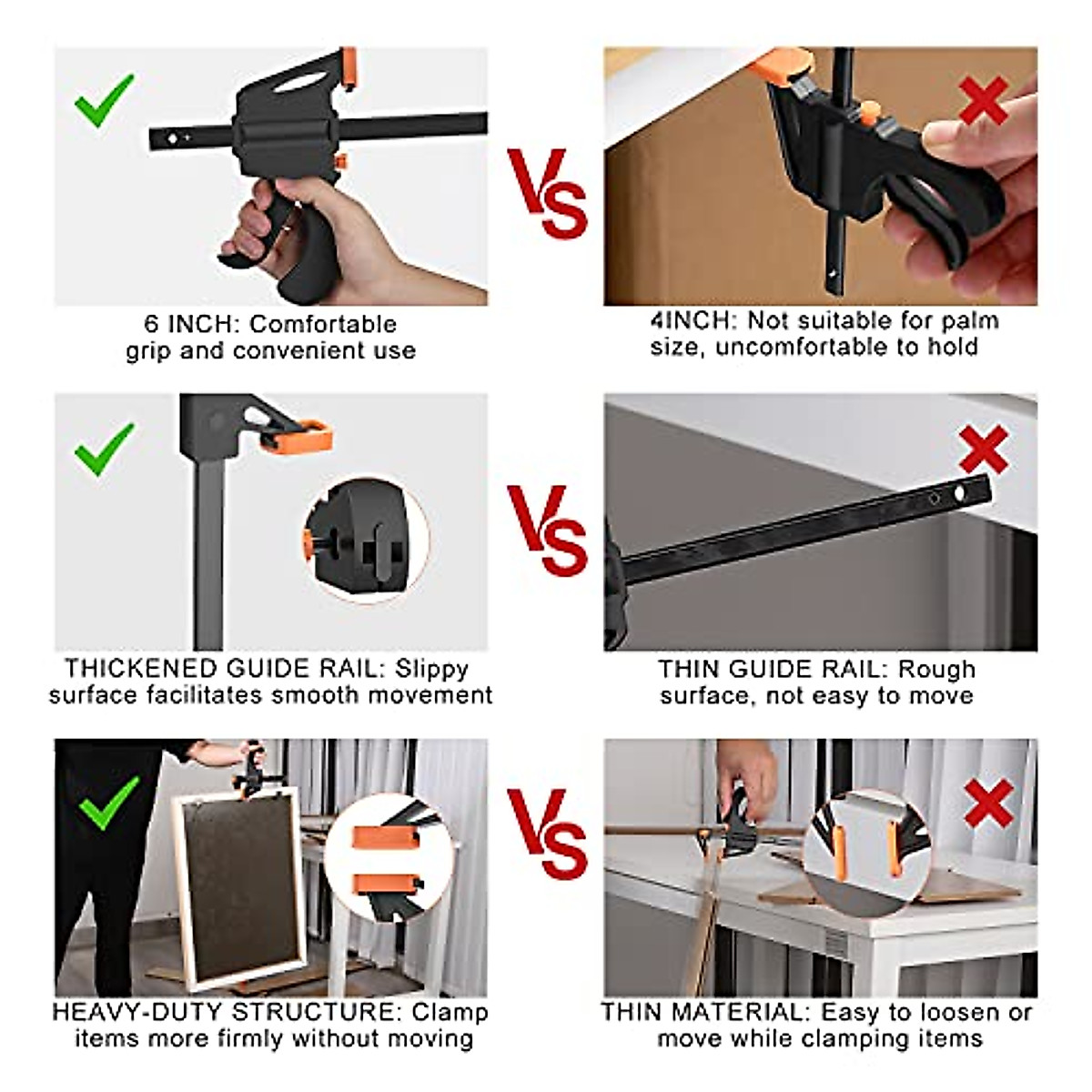 6 INCH: Comfortable grip and convenient use

VS

4INCH: Not suitable for palm size, uncomfortable to hold

THICKENED GUIDE RAIL: Slippy surface facilitates smooth movement

VS

THIN GUIDE RAIL: Rough surface, not easy to move

HEAVY-DUTY STRUCTURE: Clamp items more firmly without moving

VS

THIN MATERIAL: Easy to loosen or move while clamping items