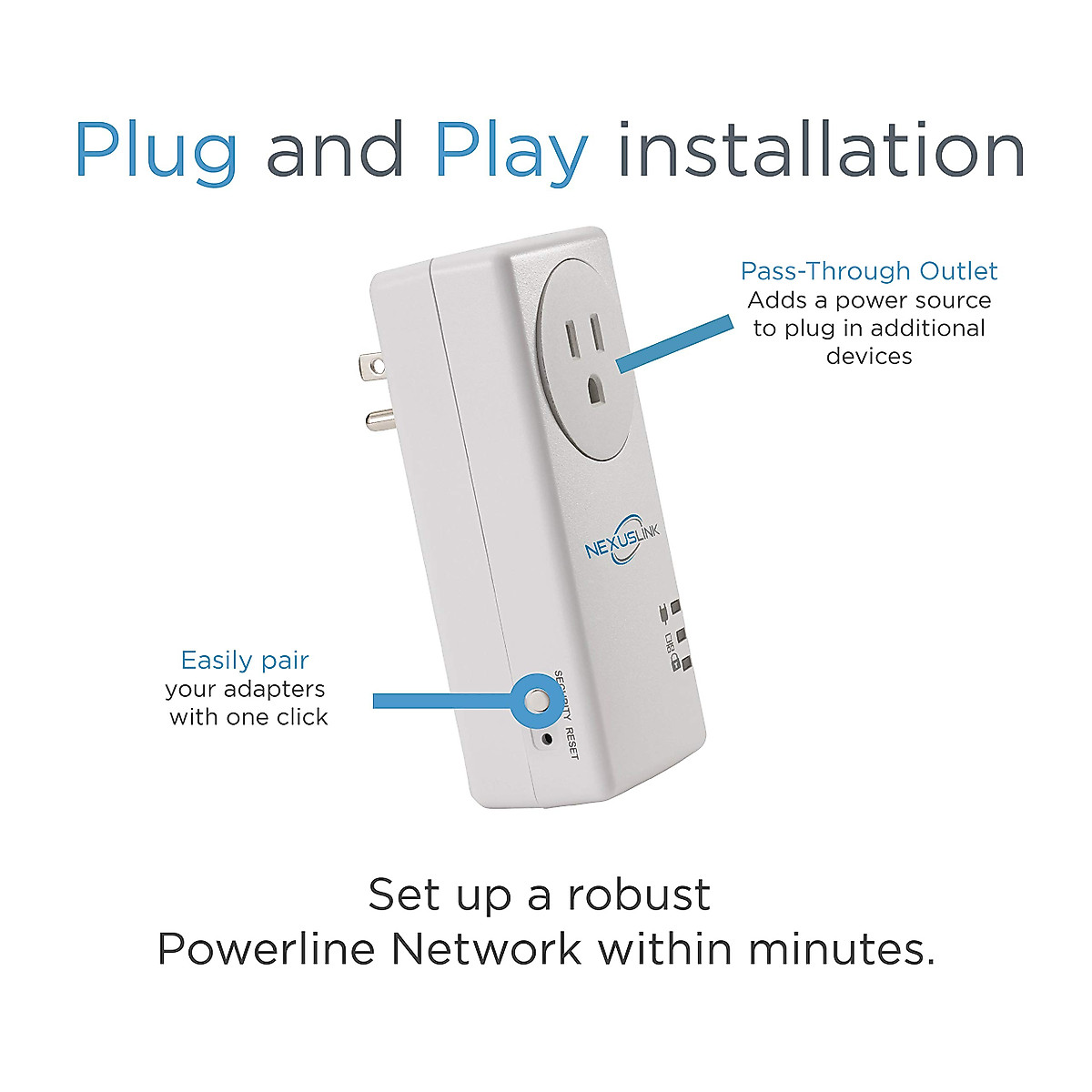 Plug and Play installation

Pass-Through Outlet
Adds a power source to plug in additional devices

NEXUSLINK

Easily pair
your adapters with one click

SECURITY RESET

Set up a robust
Powerline Network within minutes.