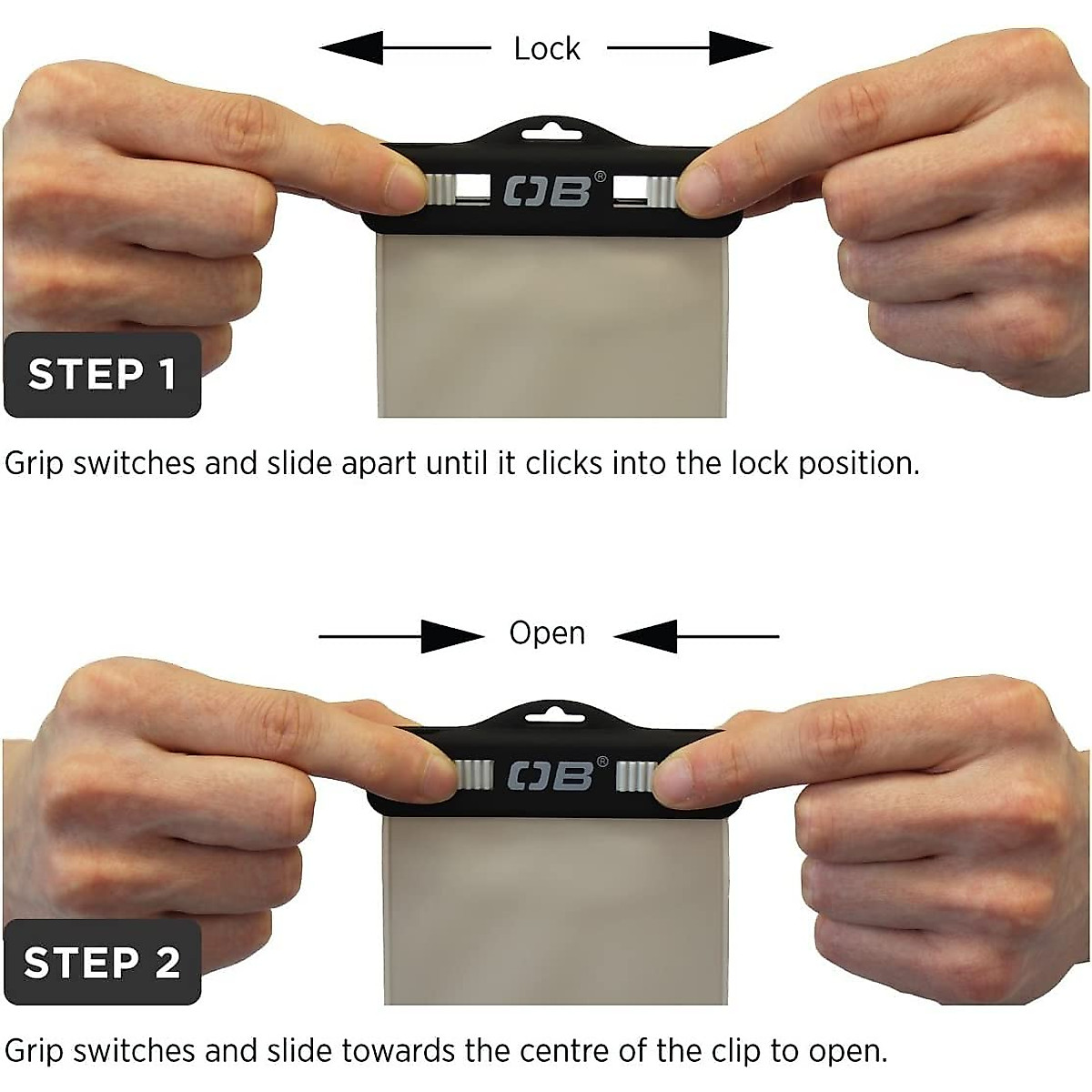 Lock

OB®

STEP 1

Grip switches and slide apart until it clicks into the lock position.

Open

OB®

STEP 2

Grip switches and slide towards the centre of the clip to open.