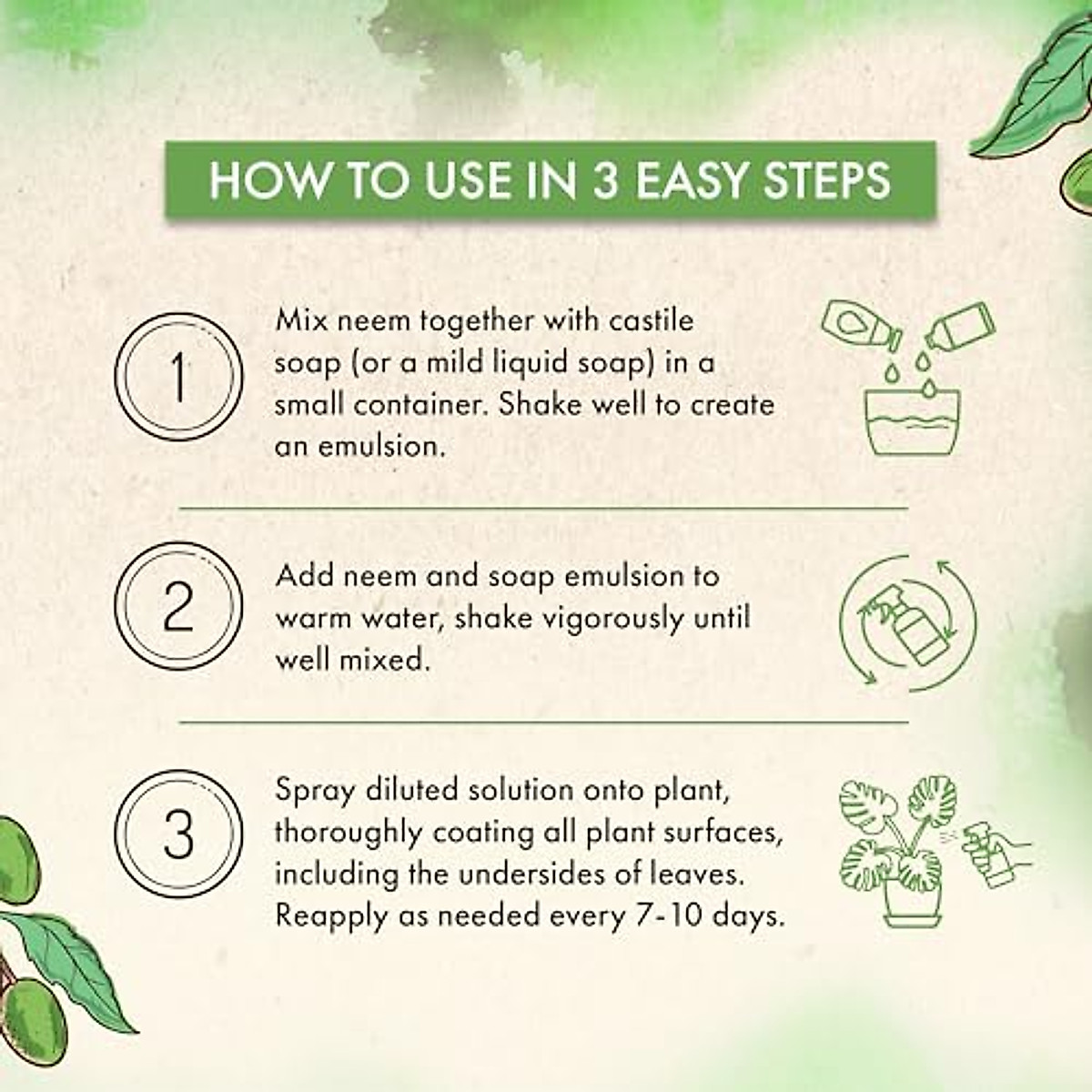 HOW TO USE IN 3 EASY STEPS

1

Mix neem together with castile soap (or a mild liquid soap) in a small container. Shake well to create an emulsion.

2

Add neem and soap emulsion to warm water, shake vigorously until well mixed.

3

Spray diluted solution onto plant, thoroughly coating all plant surfaces, including the undersides of leaves. Reapply as needed every 7-10 days.