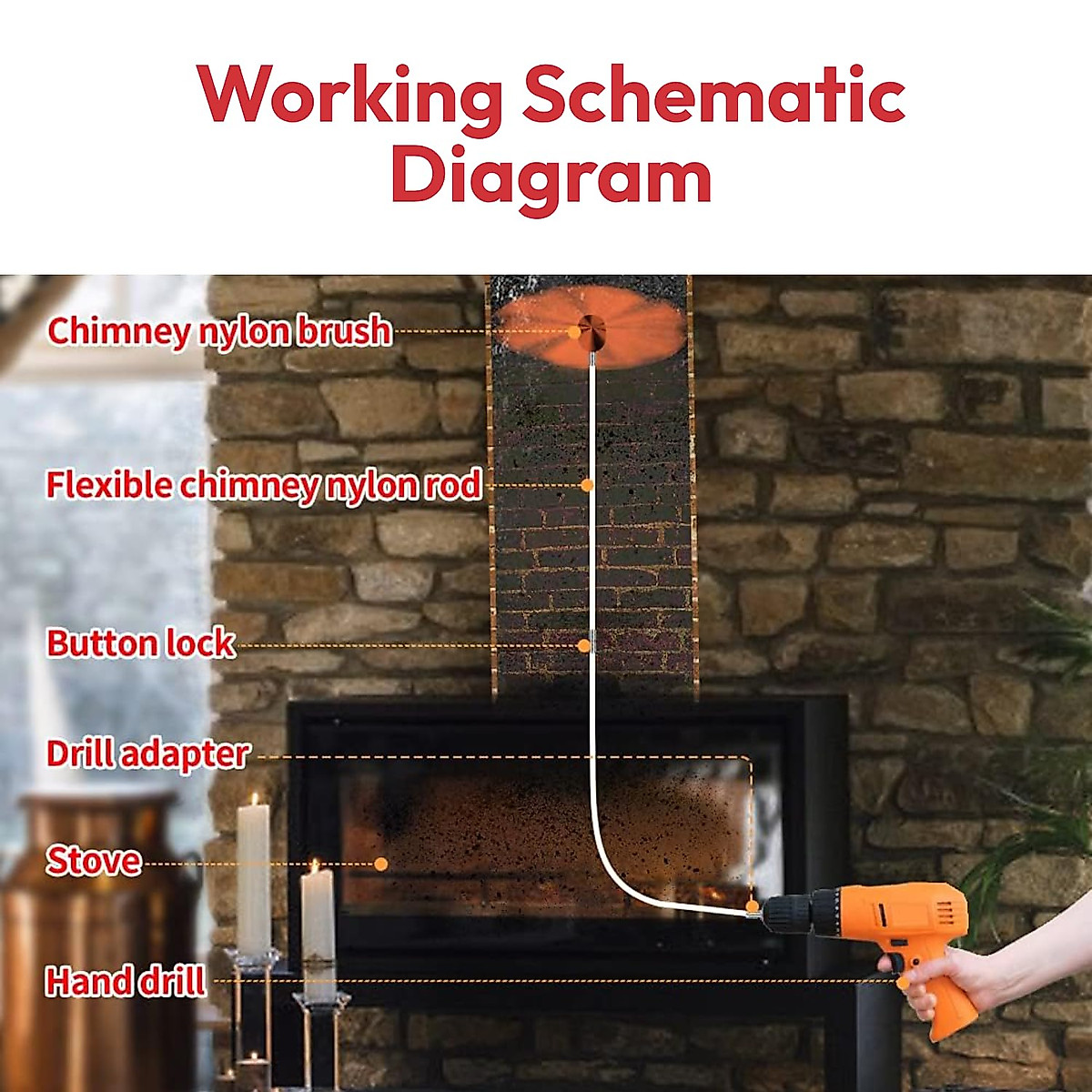 Working Schematic Diagram

Chimney nylon brush

Flexible chimney nylon rod

Button lock

Drill adapter

Stove

Hand drill