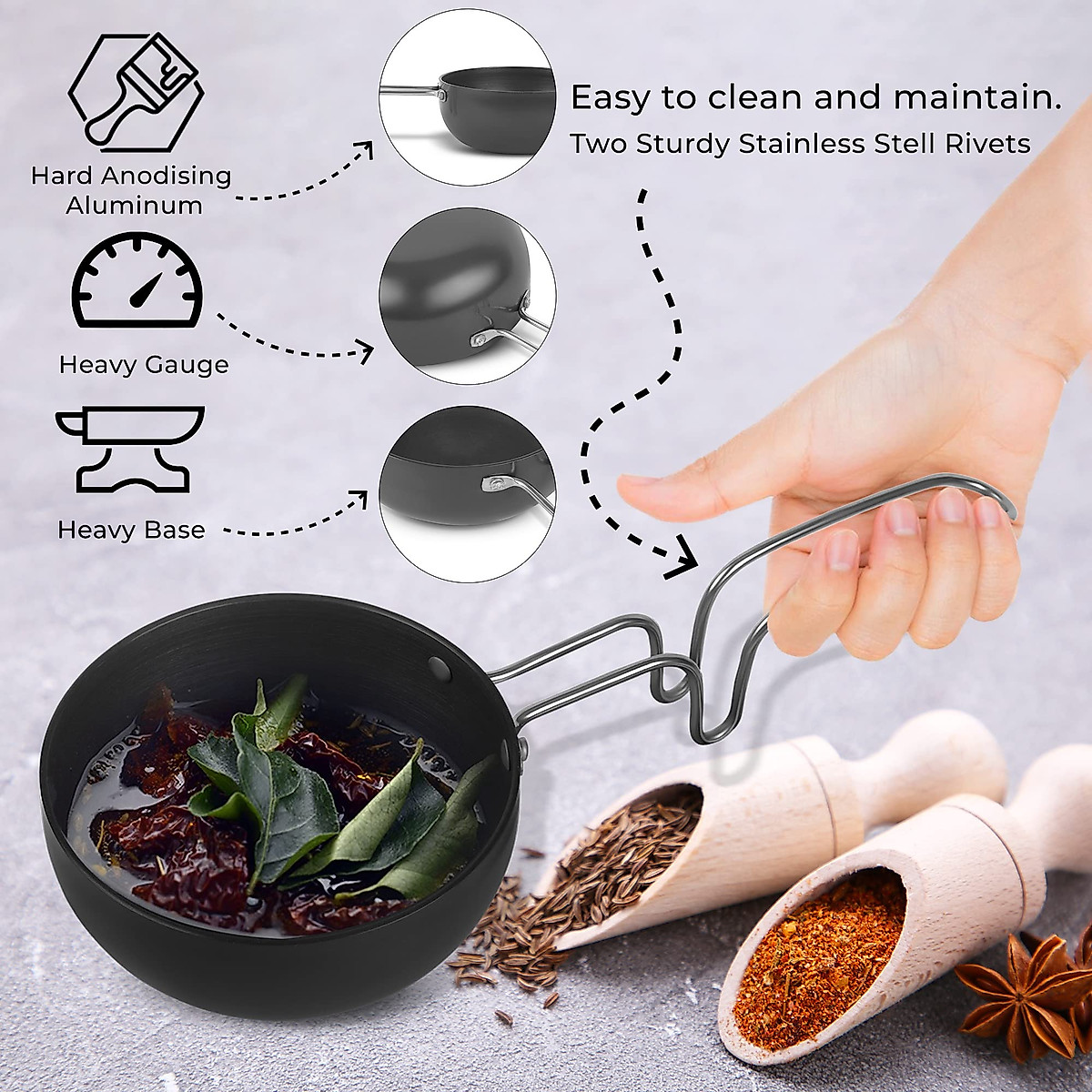 Hard Anodising Aluminum

Heavy Gauge

Heavy Base

Easy to clean and maintain.
Two Sturdy Stainless Stell Rivets