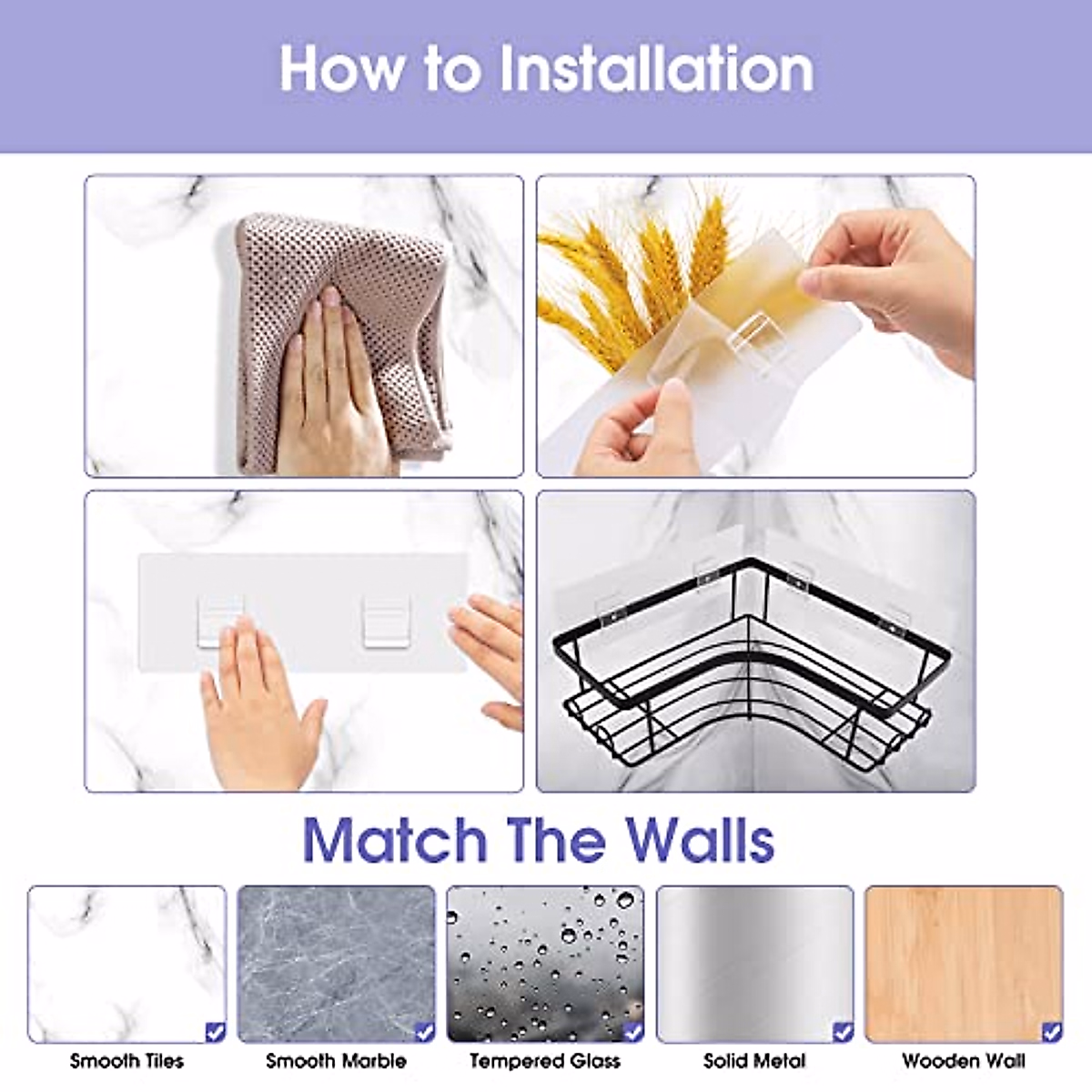 How to Installation

Match The Walls

Smooth Tiles

Smooth Marble

Tempered Glass

Solid Metal

Wooden Wall