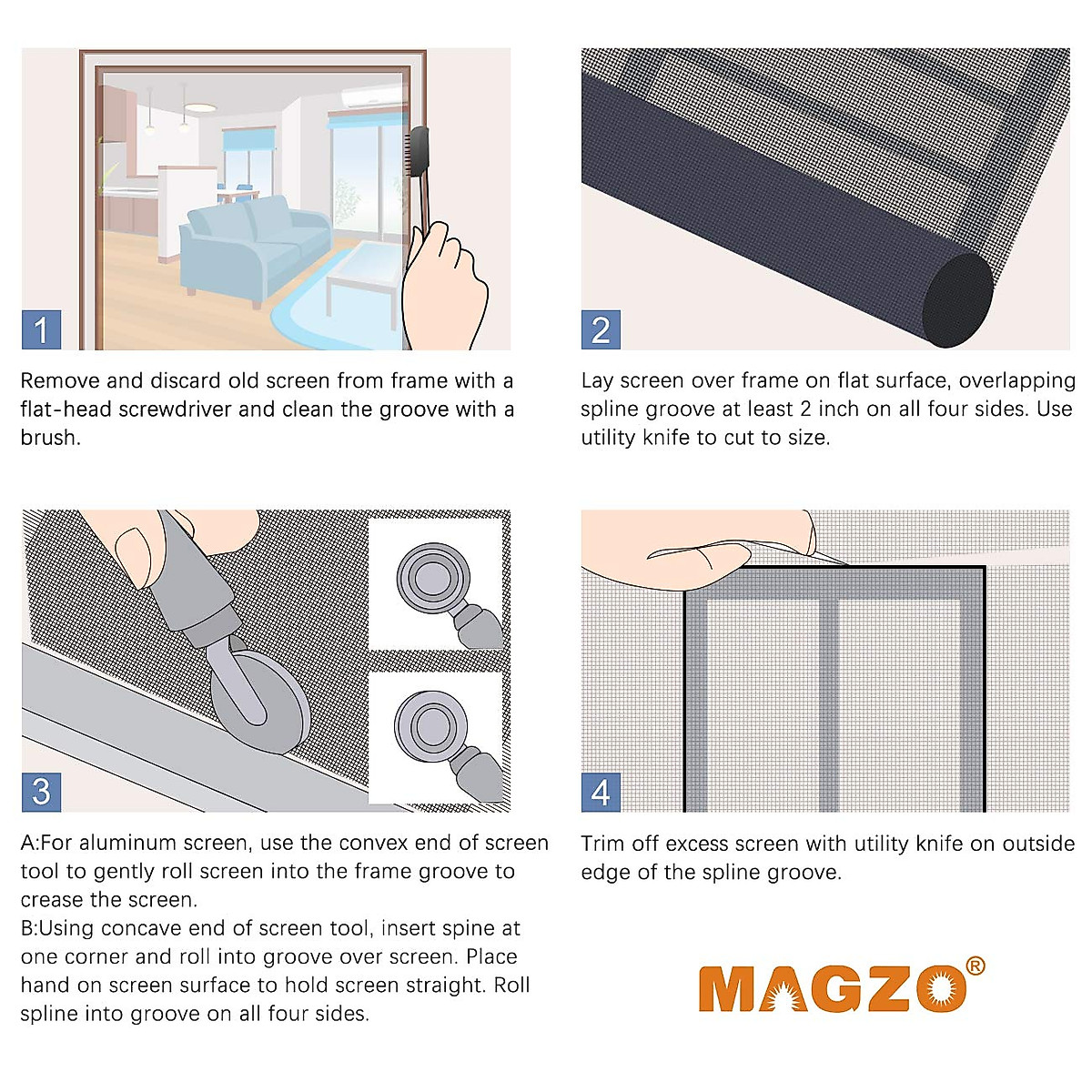 1

Remove and discard old screen from frame with a flat-head screwdriver and clean the groove with a brush.

2

Lay screen over frame on flat surface, overlapping spline groove at least 2 inch on all four sides. Use utility knife to cut to size.

3

A:For aluminum screen, use the convex end of screen tool to gently roll screen into the frame groove to crease the screen.
B:Using concave end of screen tool, insert spine at one corner and roll into groove over screen. Place hand on screen surface to hold screen straight. Roll spline into groove on all four sides.

4

Trim off excess screen with utility knife on outside edge of the spline groove.

MAGZO®