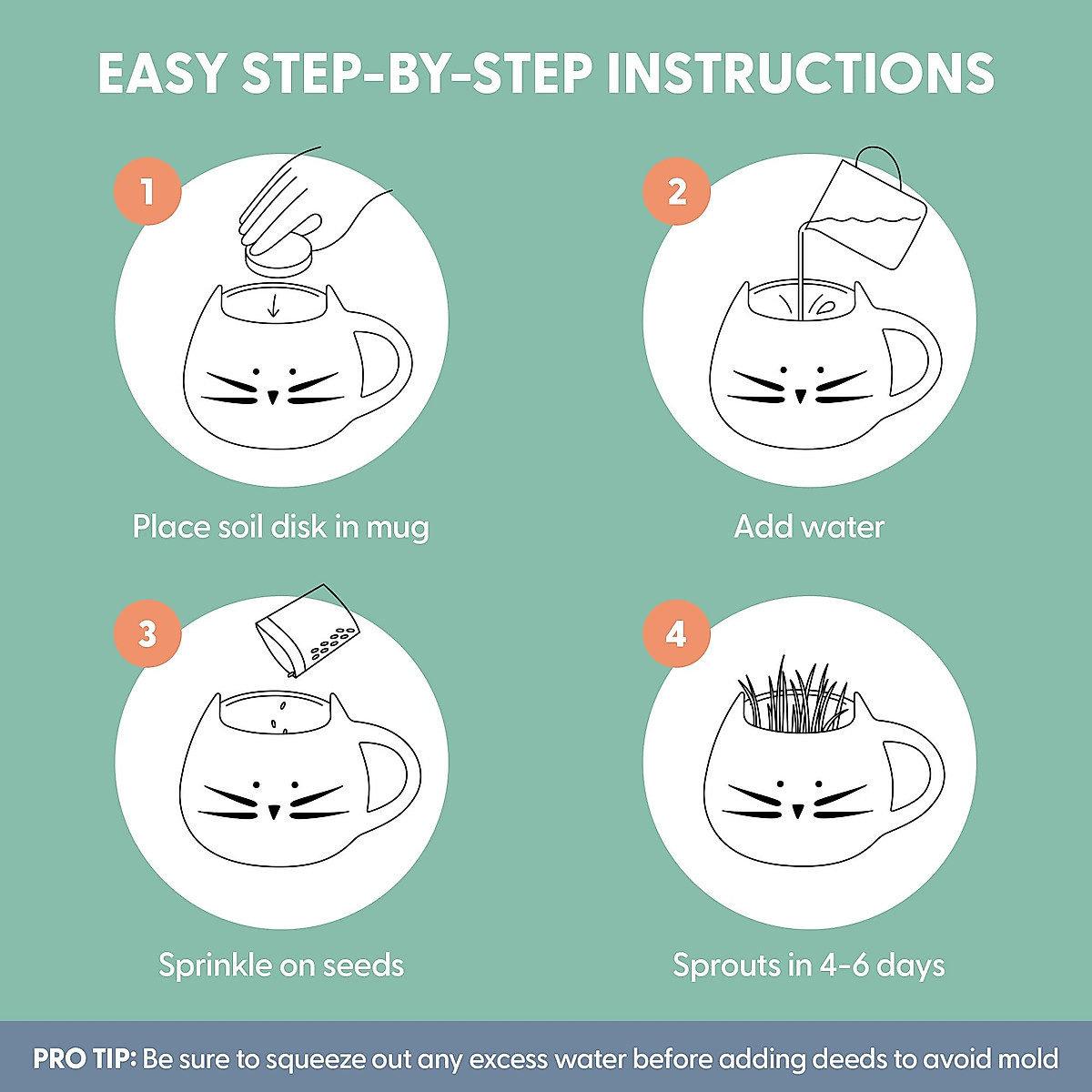 EASY STEP-BY-STEP INSTRUCTIONS

1

Place soil disk in mug

2

Add water

3

Sprinkle on seeds

4

Sprouts in 4-6 days

PRO TIP: Be sure to squeeze out any excess water before adding deeds to avoid mold