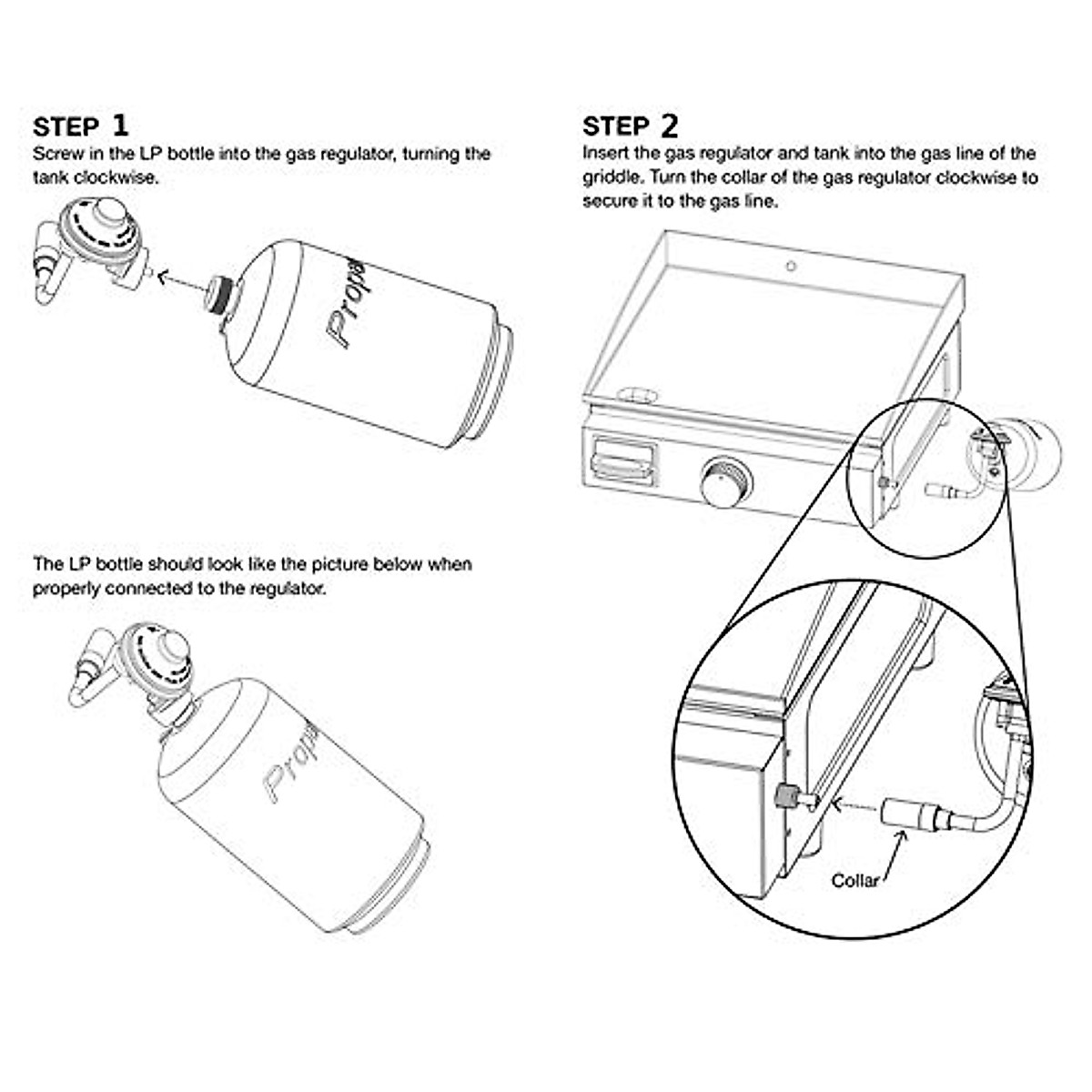 STEP 1
Screw in the LP bottle into the gas regulator, turning the tank clockwise.

Propa

The LP bottle should look like the picture below when properly connected to the regulator.

Propa

STEP 2
Insert the gas regulator and tank into the gas line of the griddle. Turn the collar of the gas regulator clockwise to secure it to the gas line.

Collar