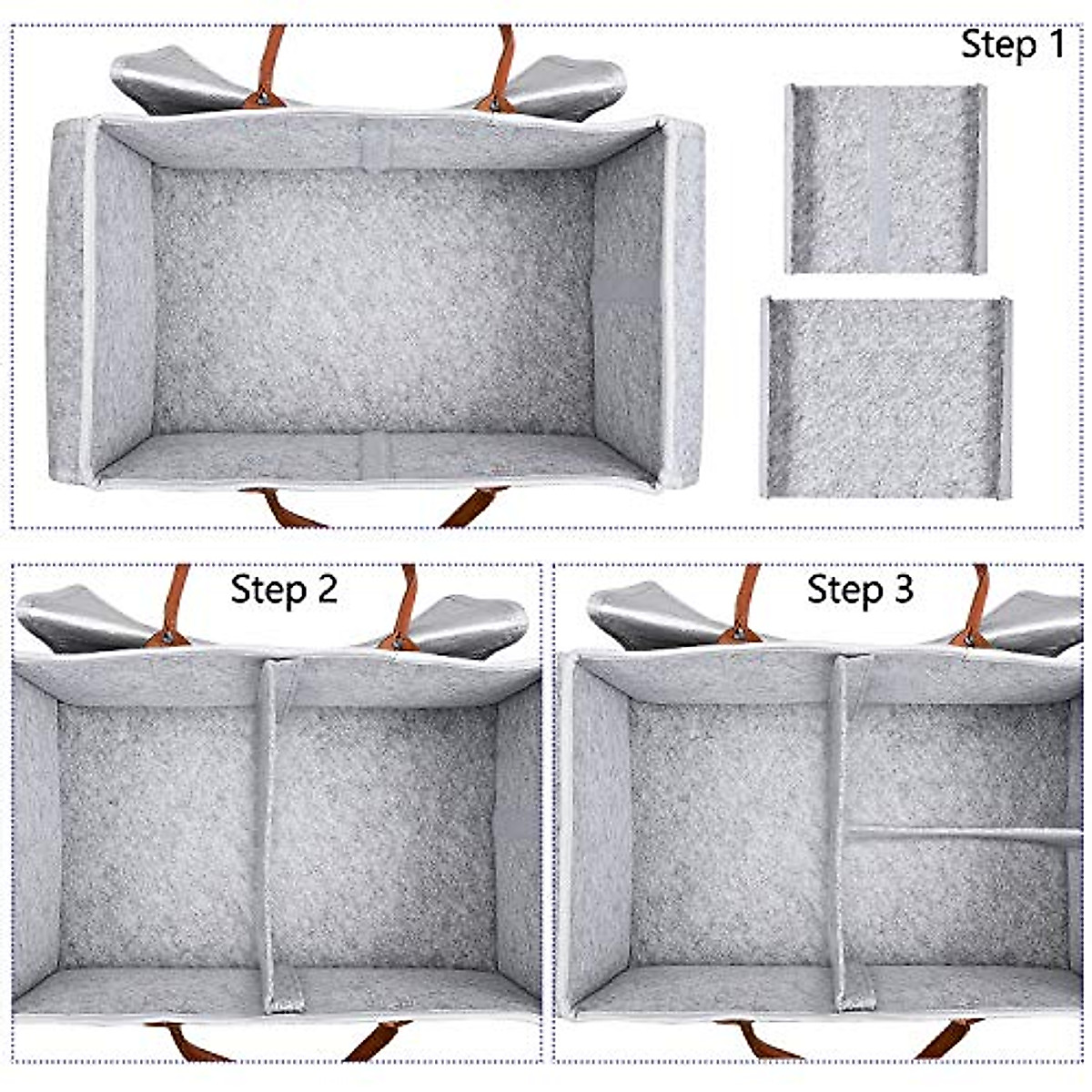 Step 1

Step 2

Step 3