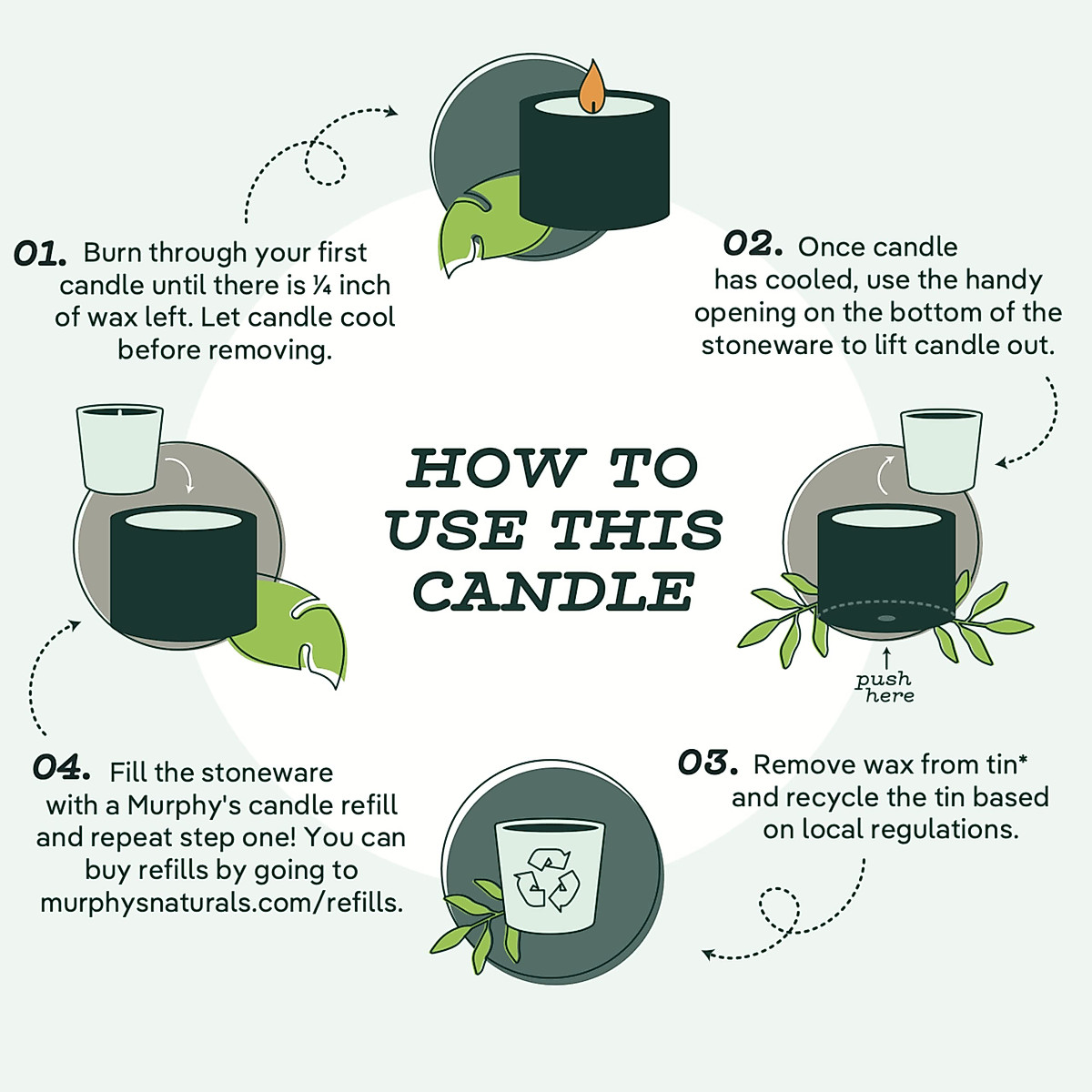 HOW TO USE THIS CANDLE

01. Burn through your first candle until there is ¼ inch of wax left. Let candle cool before removing.

02. Once candle has cooled, use the handy opening on the bottom of the stoneware to lift candle out.

push here

03. Remove wax from tin* and recycle the tin based on local regulations.

04. Fill the stoneware with a Murphy's candle refill and repeat step one! You can buy refills by going to murphysnaturals.com/refills.