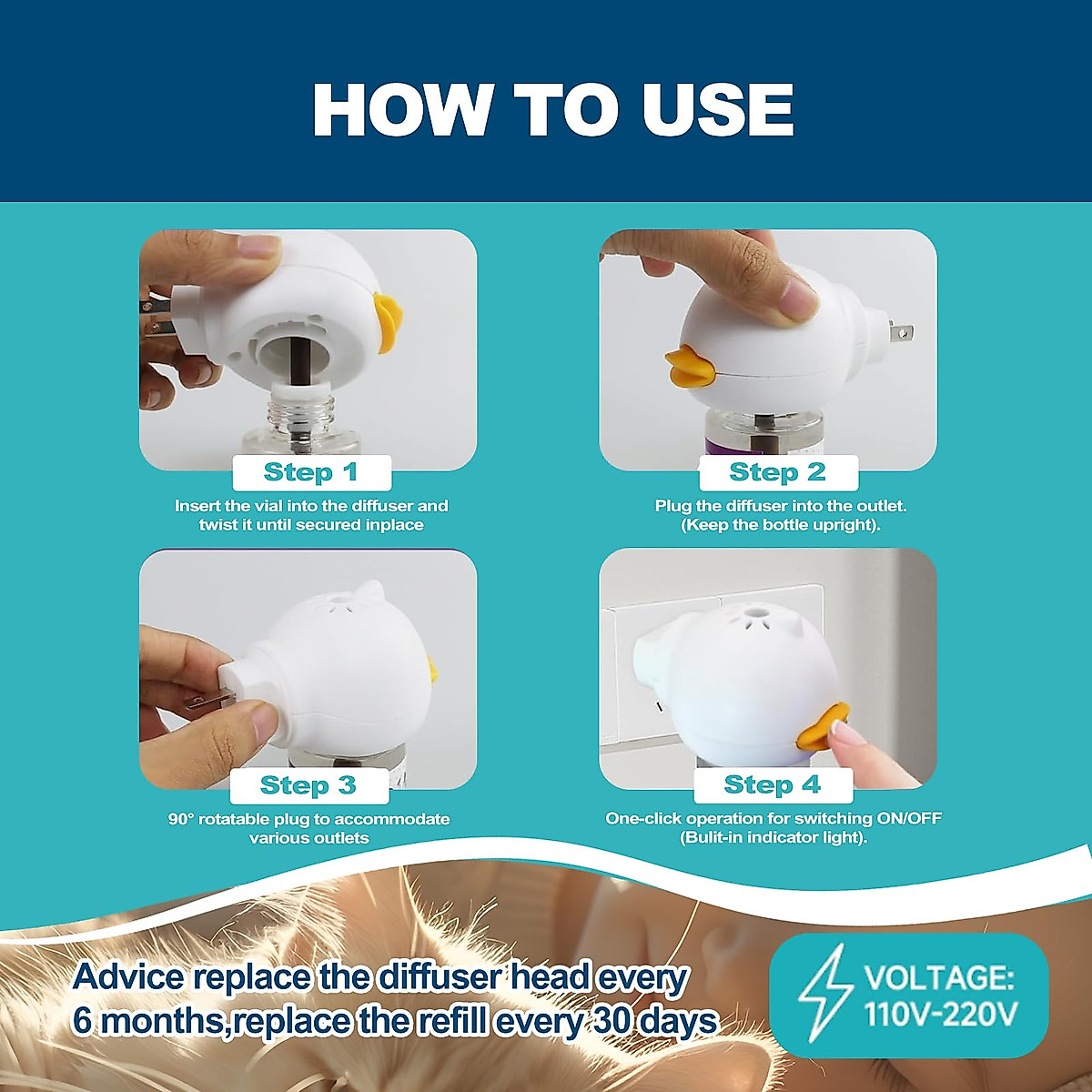 HOW TO USE

Step 1
Insert the vial into the diffuser and twist it until secured inplace

Step 2
Plug the diffuser into the outlet. (Keep the bottle upright).

Step 3
90° rotatable plug to accommodate various outlets

Step 4
One-click operation for switching ON/OFF (Bulit-in indicator light).

Advice replace the diffuser head every 6 months,replace the refill every 30 days

VOLTAGE: 110V-220V