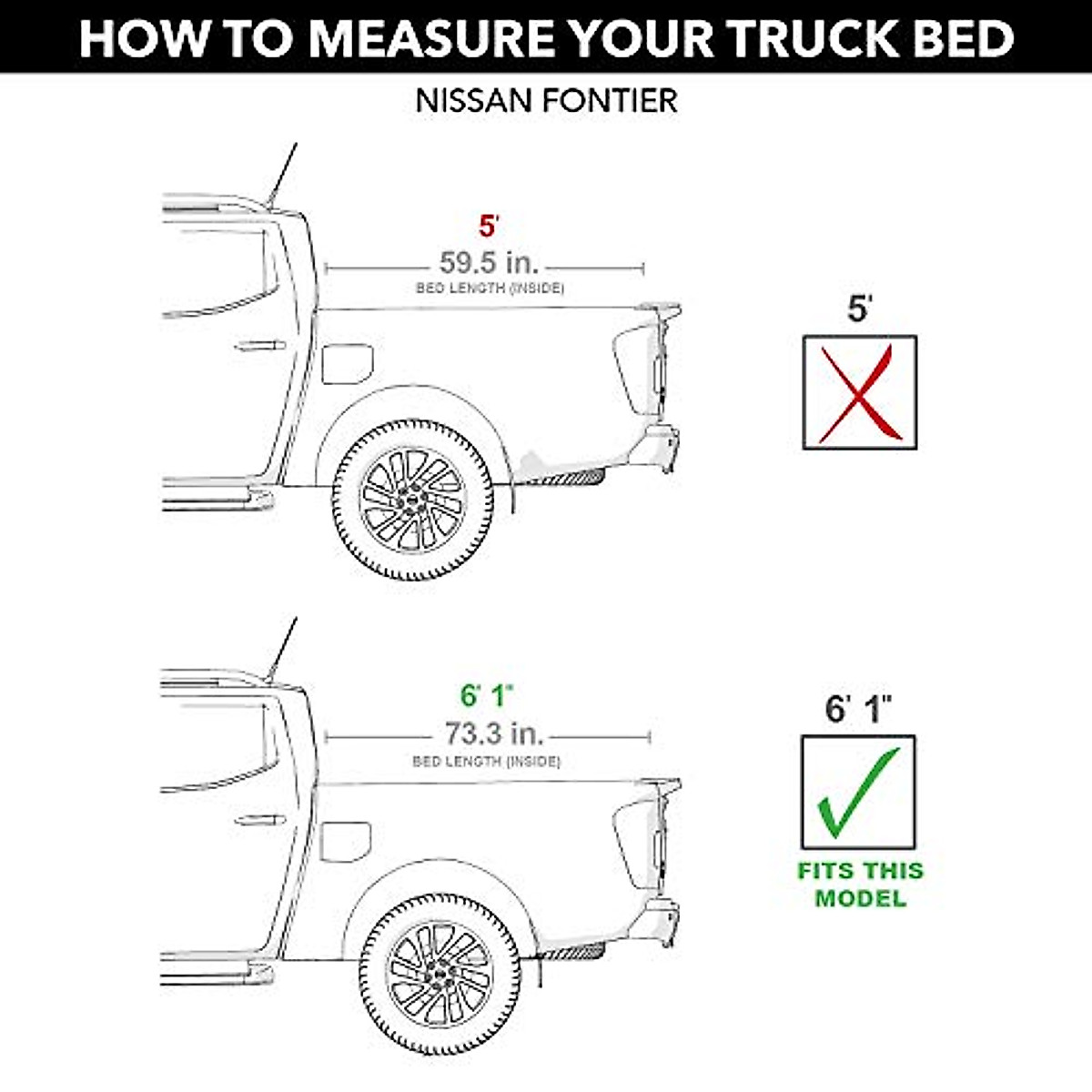 HOW TO MEASURE YOUR TRUCK BED

NISSAN FONTIER

5'
59.5 in.
BED LENGTH (INSIDE)

5'

6' 1"
73.3 in.
BED LENGTH (INSIDE)

6' 1"

FITS THIS MODEL