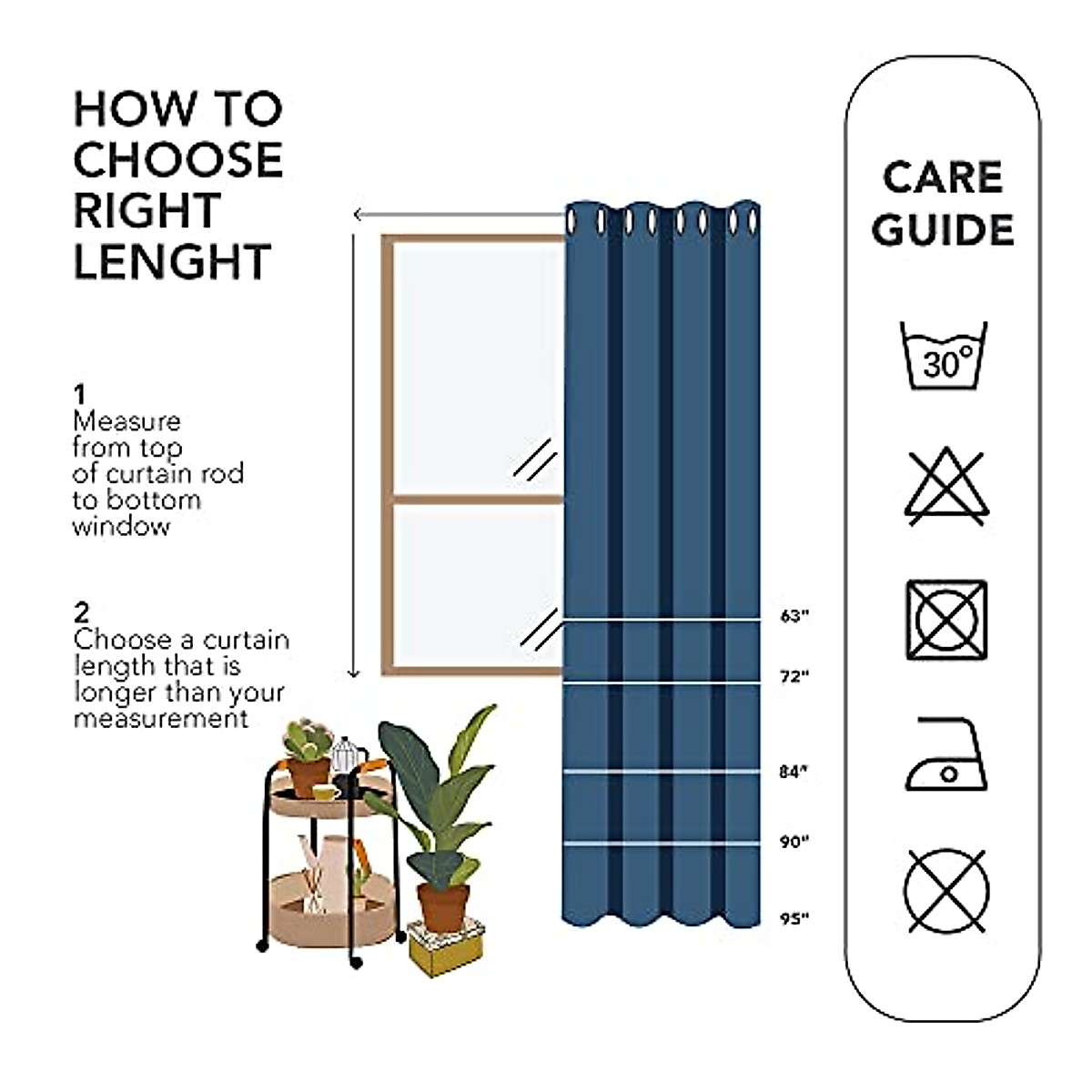 HOW TO CHOOSE RIGHT LENGHT

1
Measure from top of curtain rod to bottom window

2
Choose a curtain length that is longer than your measurement

63"
72"
84"
90"
95"

CARE GUIDE

30°