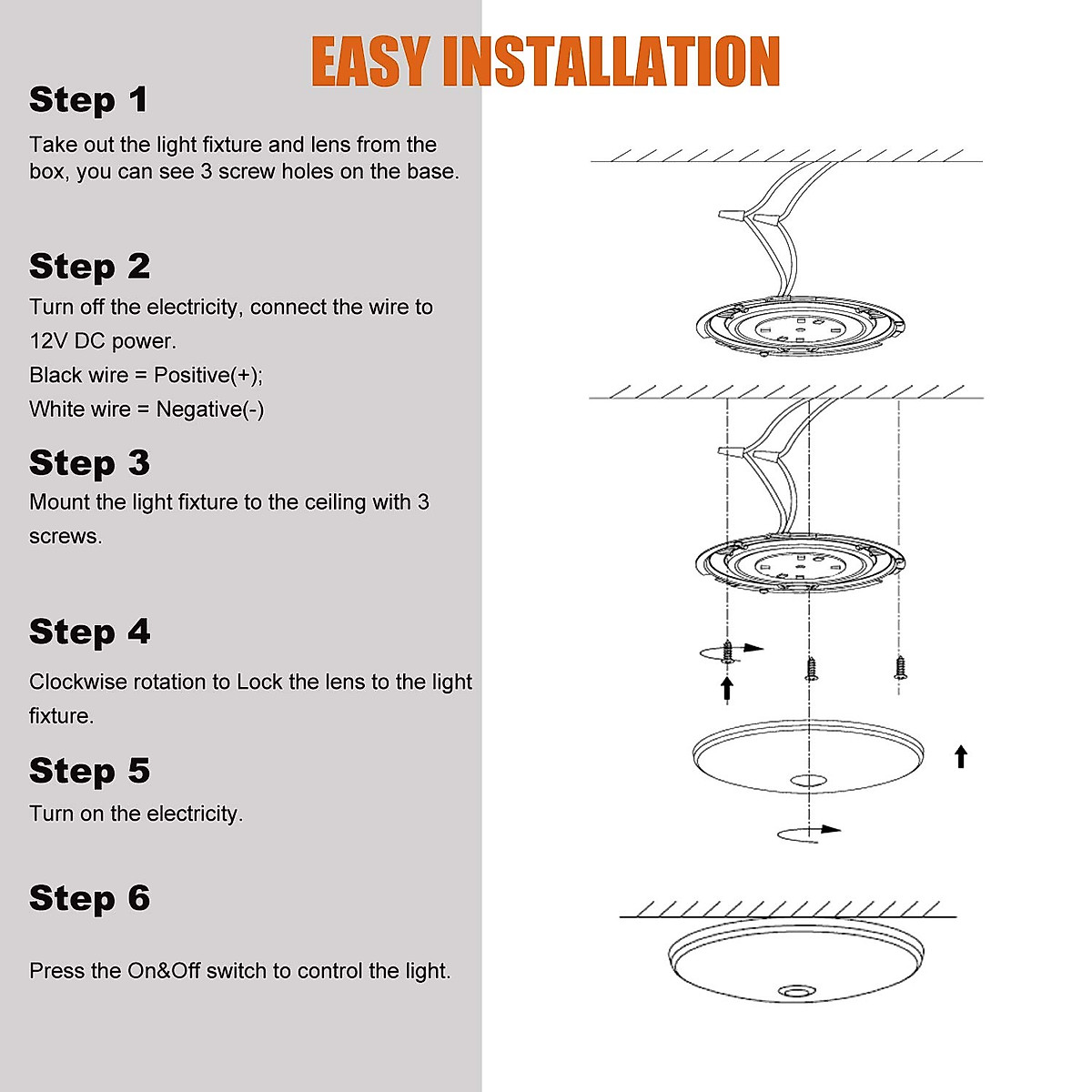 EASY INSTALLATION

Step 1

Take out the light fixture and lens from the box, you can see 3 screw holes on the base.

Step 2

Turn off the electricity, connect the wire to 12V DC power.
Black wire = Positive(+);
White wire = Negative(-)

Step 3

Mount the light fixture to the ceiling with 3 screws.

Step 4

Clockwise rotation to Lock the lens to the light fixture.

Step 5

Turn on the electricity.

Step 6

Press the On&Off switch to control the light.