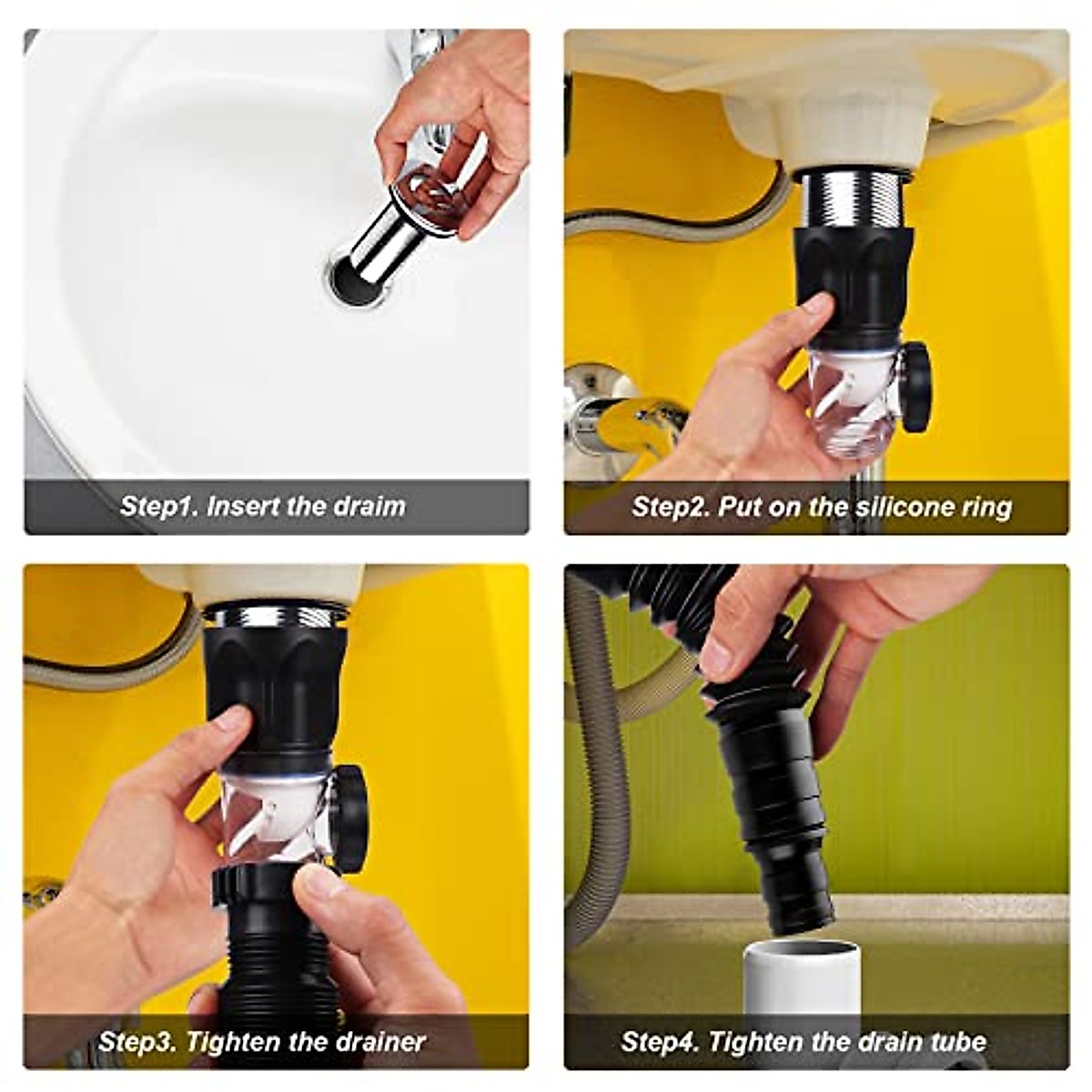 Step1. Insert the draim

Step2. Put on the silicone ring

Step3. Tighten the drainer

Step4. Tighten the drain tube