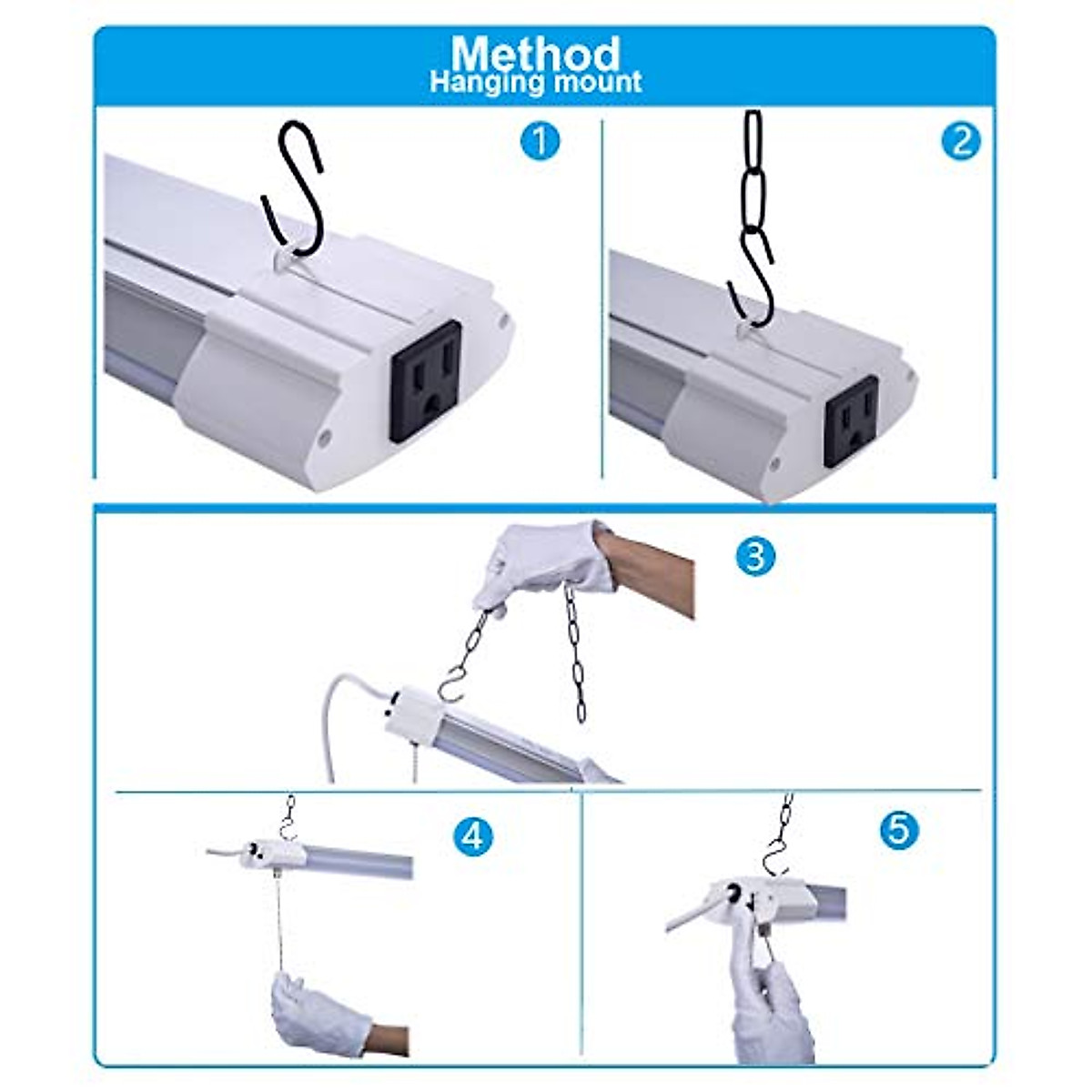 Method
Hanging mount

1

2

3

4

5