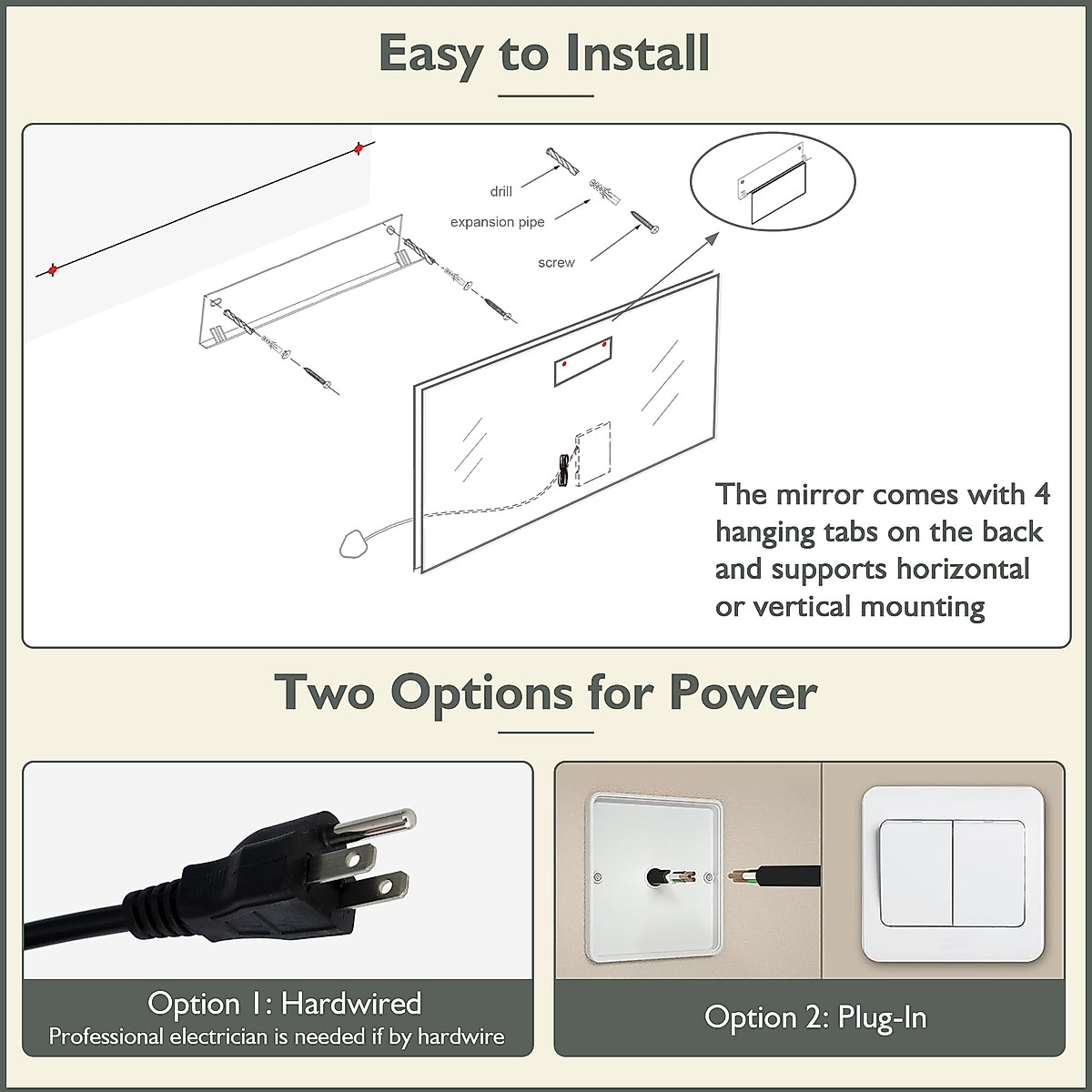 Easy to Install

drill

expansion pipe

screw

The mirror comes with 4 hanging tabs on the back and supports horizontal or vertical mounting

Two Options for Power

Option 1: Hardwired
Professional electrician is needed if by hardwire

Option 2: Plug-In