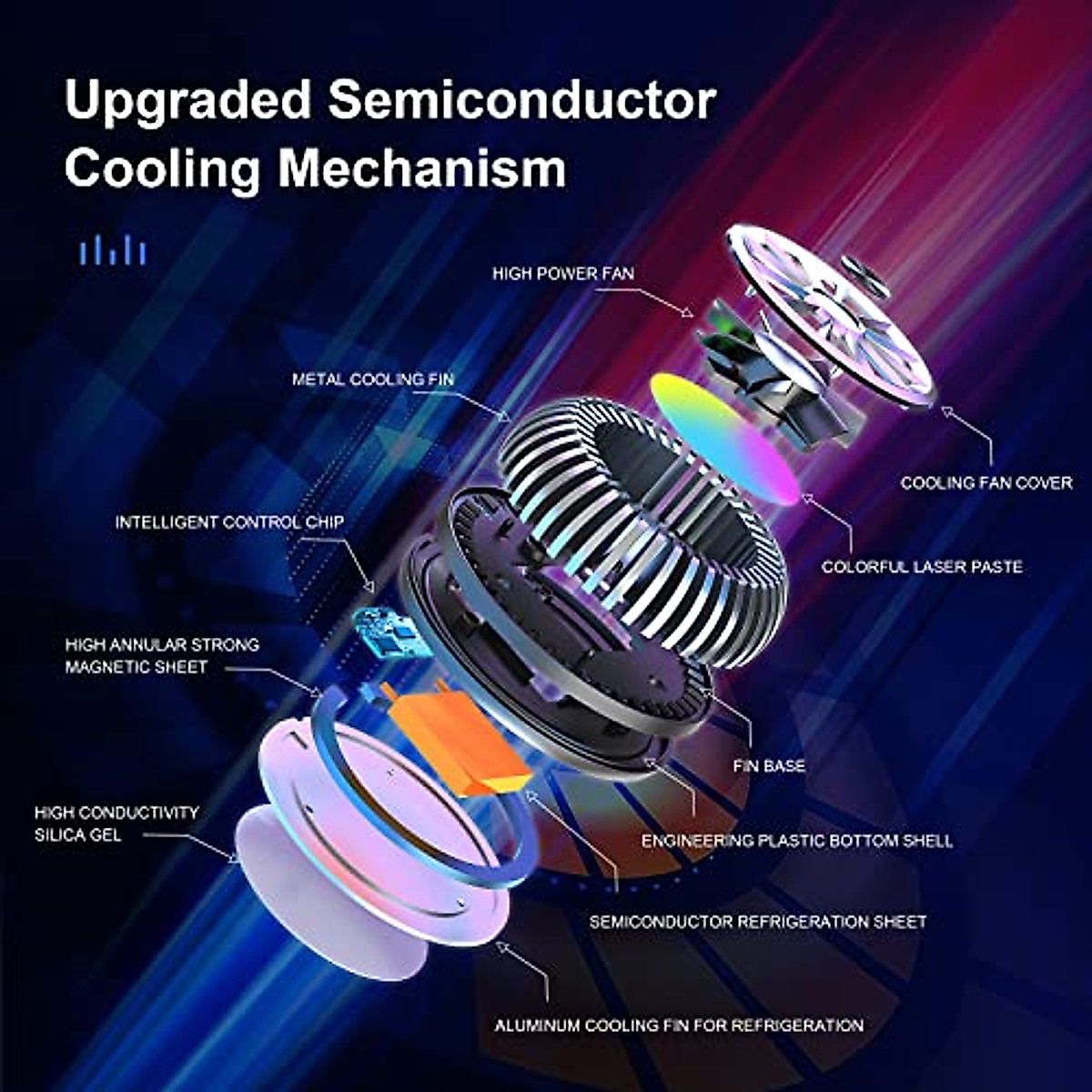 Upgraded Semiconductor Cooling Mechanism

HIGH POWER FAN

METAL COOLING FIN

COOLING FAN COVER

INTELLIGENT CONTROL CHIP

COLORFUL LASER PASTE

HIGH ANNULAR STRONG MAGNETIC SHEET

FIN BASE

HIGH CONDUCTIVITY SILICA GEL

ENGINEERING PLASTIC BOTTOM SHELL

SEMICONDUCTOR REFRIGERATION SHEET

ALUMINUM COOLING FIN FOR REFRIGERATION