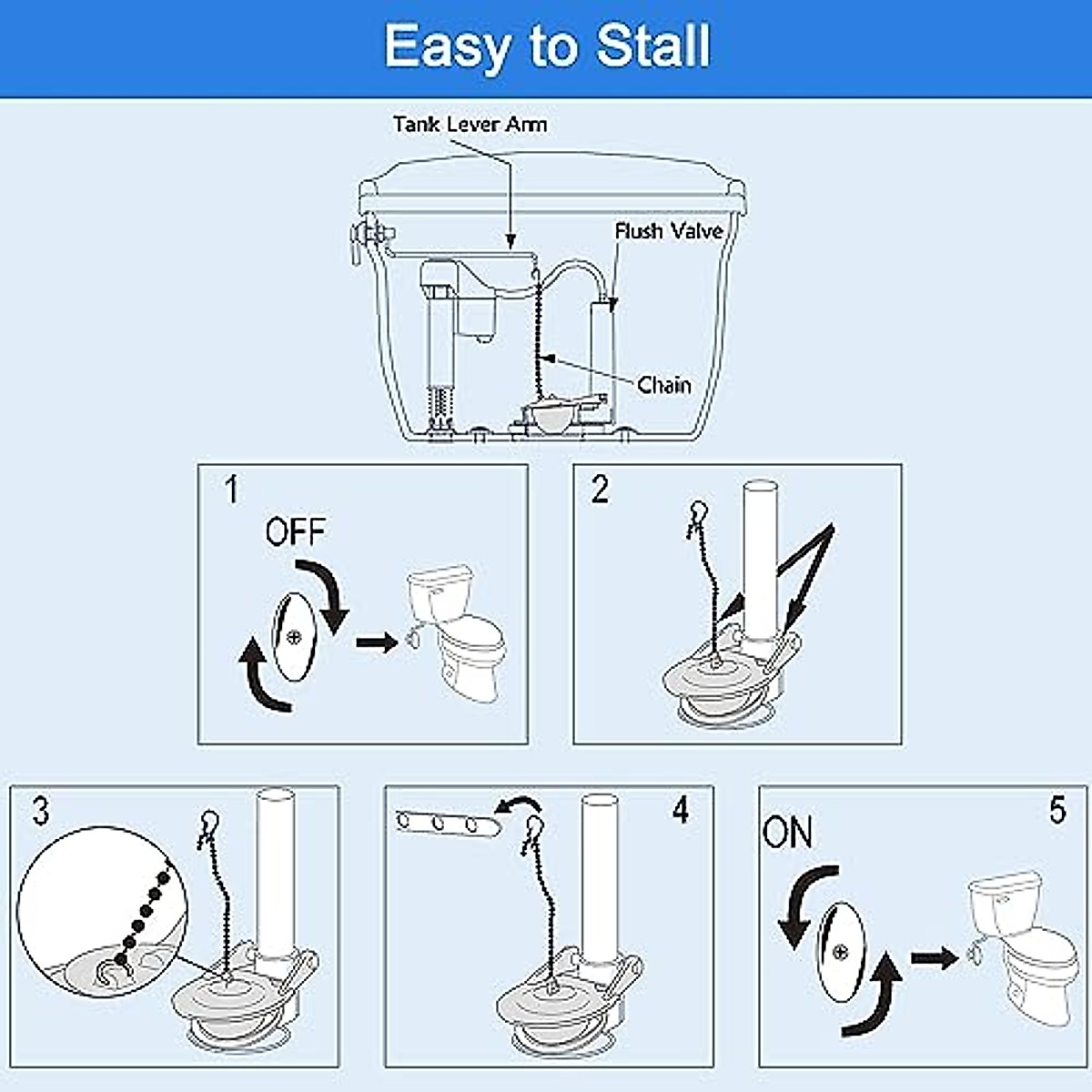 Easy to Stall

Tank Lever Arm

Flush Valve

Chain

1

OFF

2

3

4

5

ON