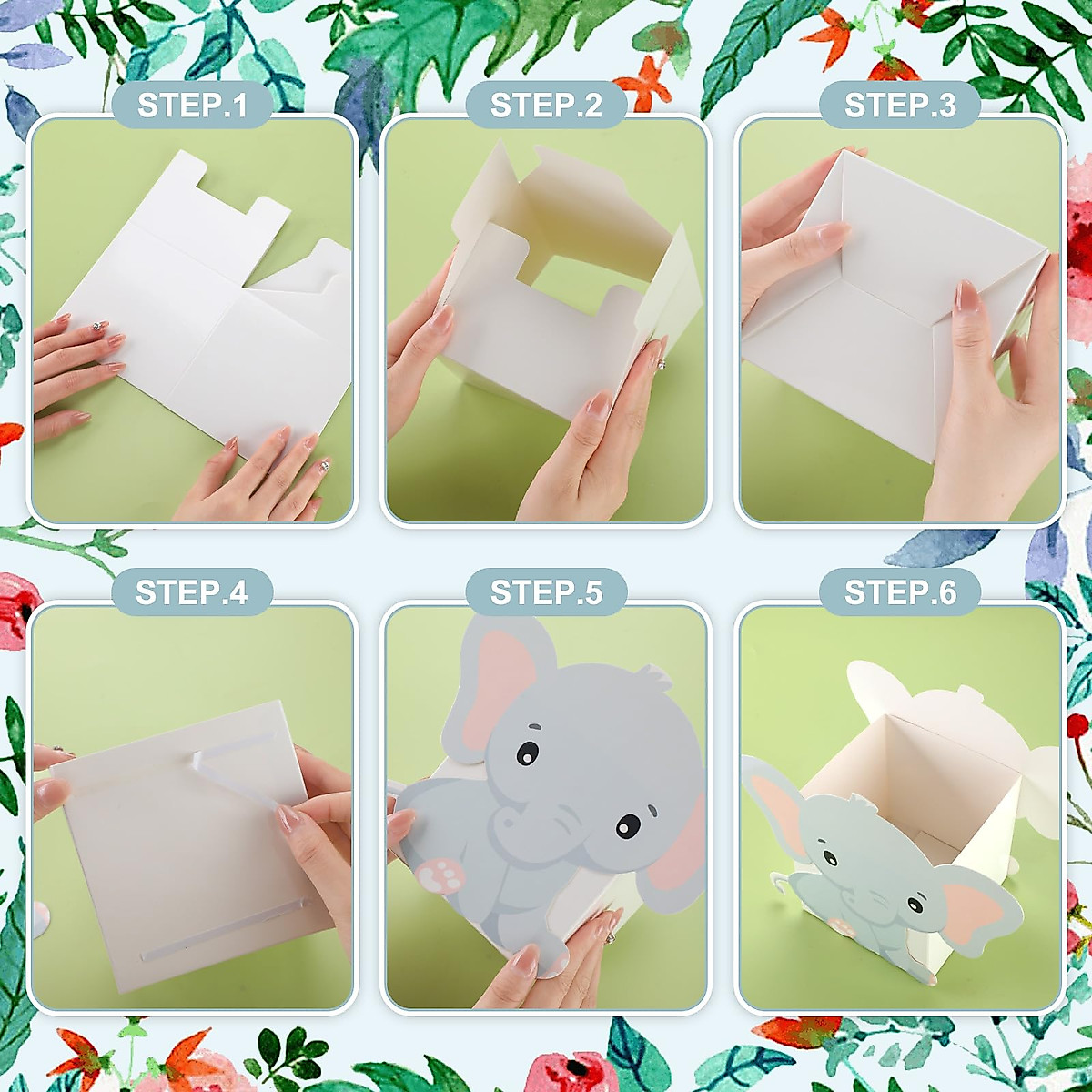 STEP.1

STEP.2

STEP.3

STEP.4

STEP.5

STEP.6