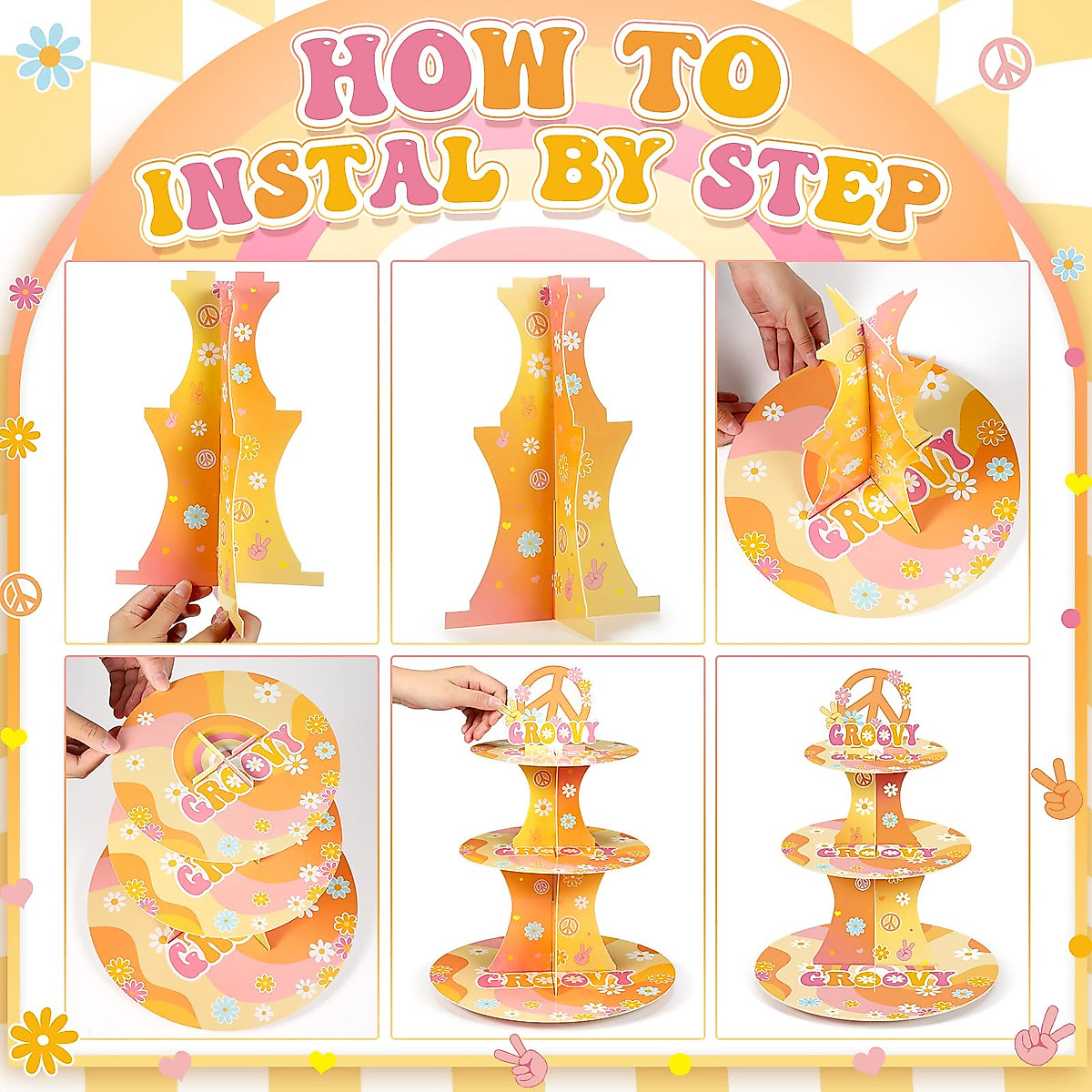 HOW TO INSTAL BY STEP

GROOVY

GROOVY

GROOVY

GROOVY

GROOVY

GROOVY

GROOVY

GROOVY

GROOVY

GROOVY

GROOVY