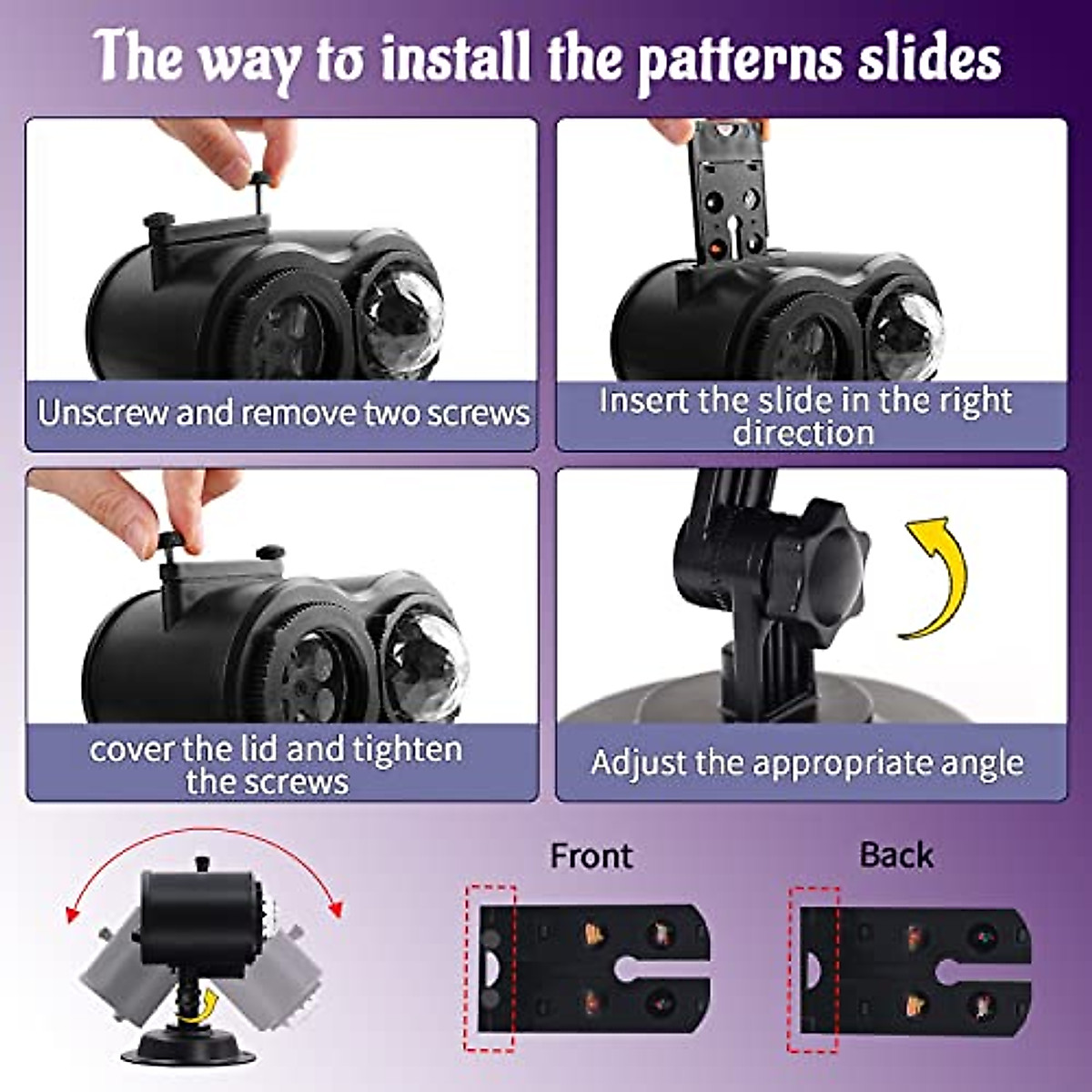 The way to install the patterns slides

Unscrew and remove two screws

Insert the slide in the right direction

cover the lid and tighten the screws

Adjust the appropriate angle

Front

Back