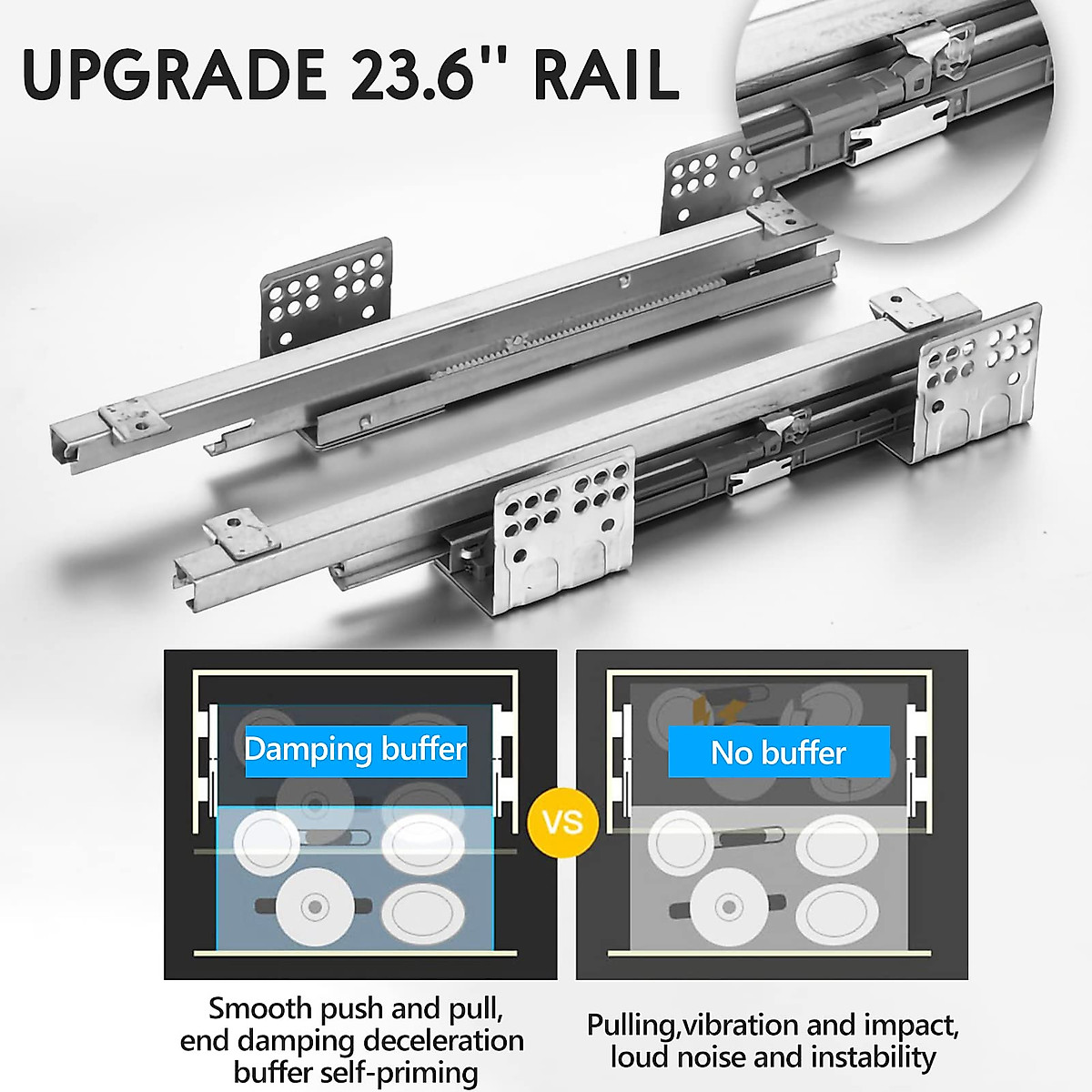 UPGRADE 23.6'' RAIL

Damping buffer

VS

No buffer

Smooth push and pull, end damping deceleration buffer self-priming

Pulling,vibration and impact, loud noise and instability