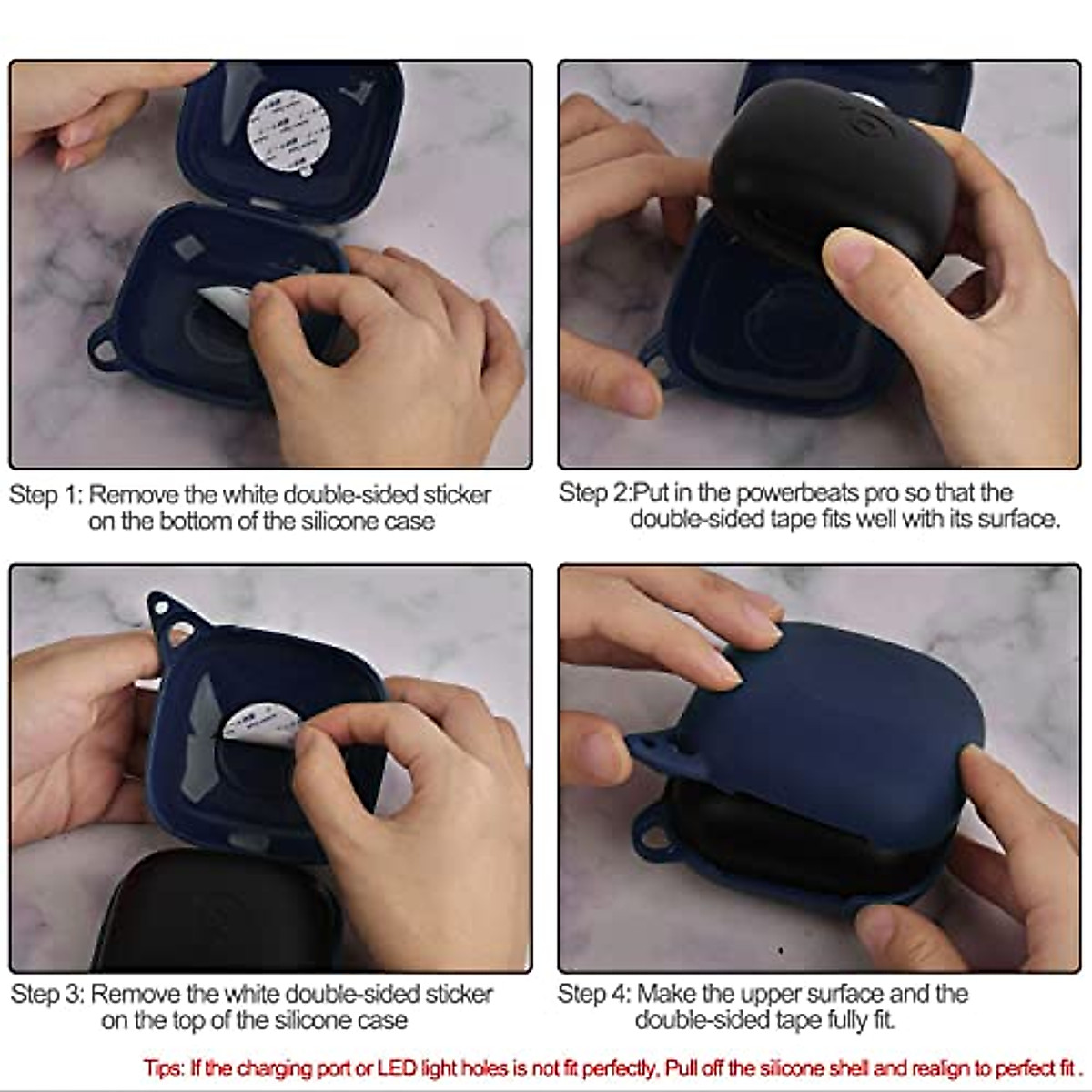 Step 1: Remove the white double-sided sticker on the bottom of the silicone case

Step 2:Put in the powerbeats pro so that the double-sided tape fits well with its surface.

Step 3: Remove the white double-sided sticker on the top of the silicone case

Step 4: Make the upper surface and the double-sided tape fully fit.

Tips: If the charging port or LED light holes is not fit perfectly, Pull off the silicone shell and realign to perfect fit .