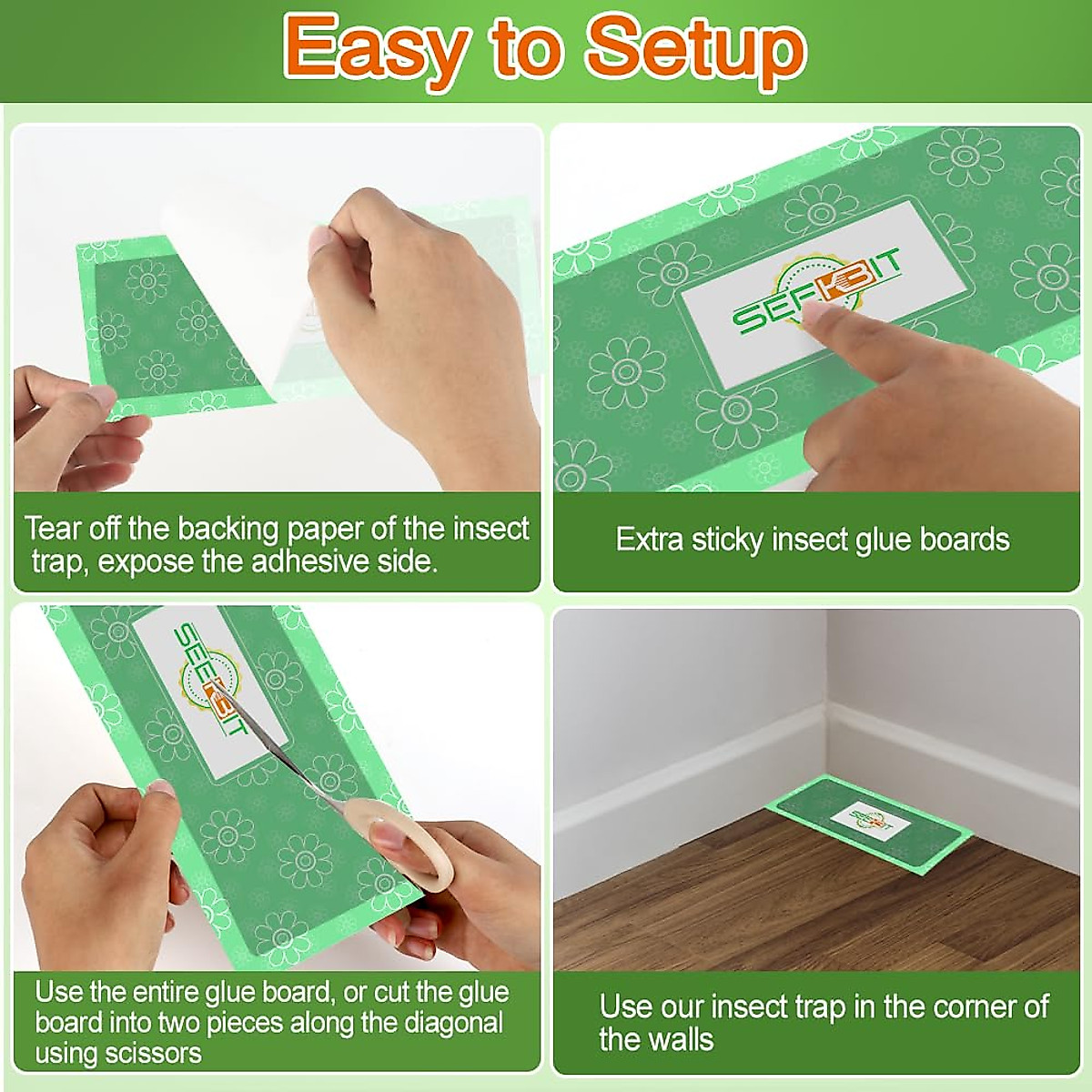 Easy to Setup

SEEKBIT

Tear off the backing paper of the insect trap, expose the adhesive side.

Extra sticky insect glue boards

SEEKBIT

Use the entire glue board, or cut the glue board into two pieces along the diagonal using scissors

Use our insect trap in the corner of the walls