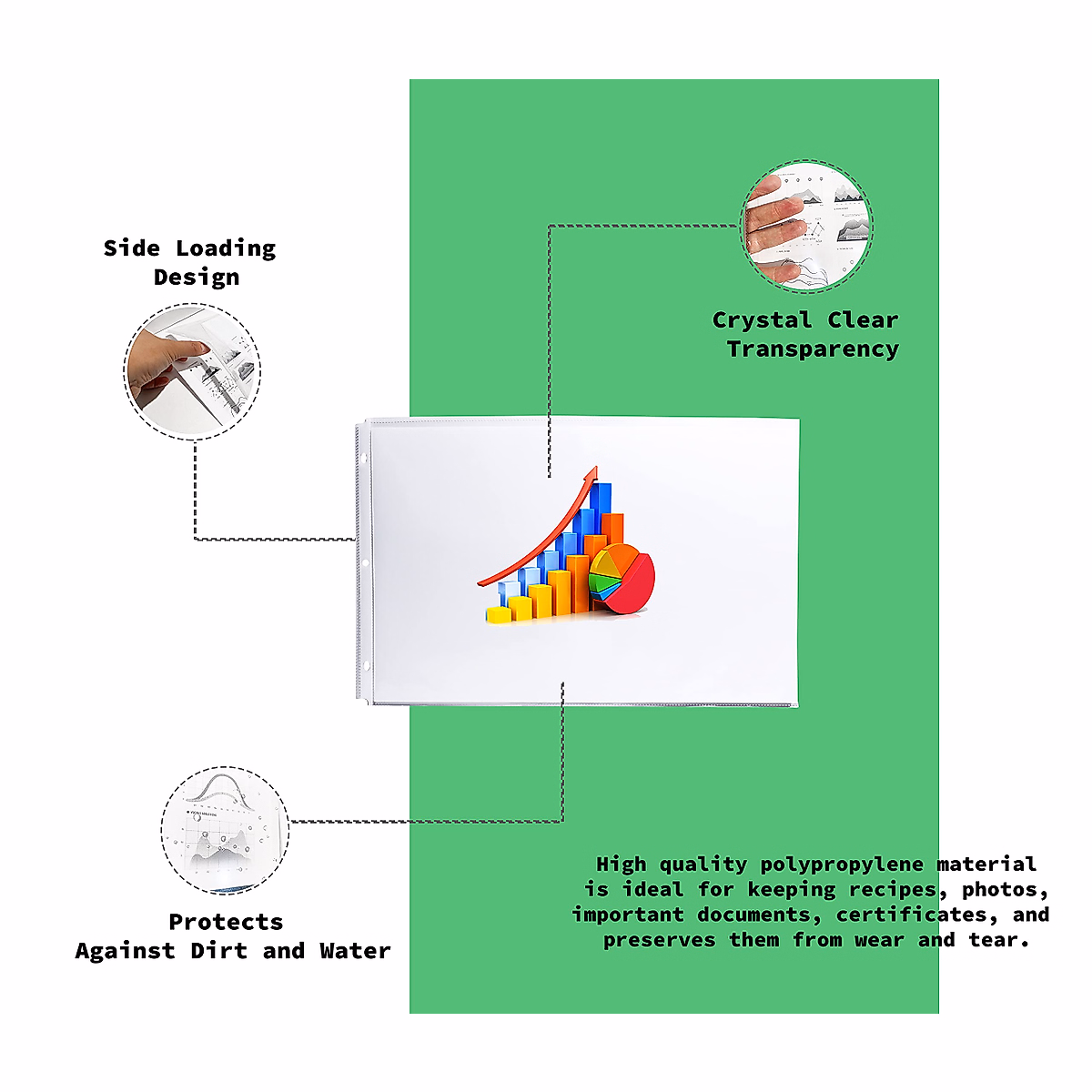 Side Loading Design

Crystal Clear Transparency

Protects Against Dirt and Water

High quality polypropylene material is ideal for keeping recipes, photos, important documents, certificates, and preserves them from wear and tear.