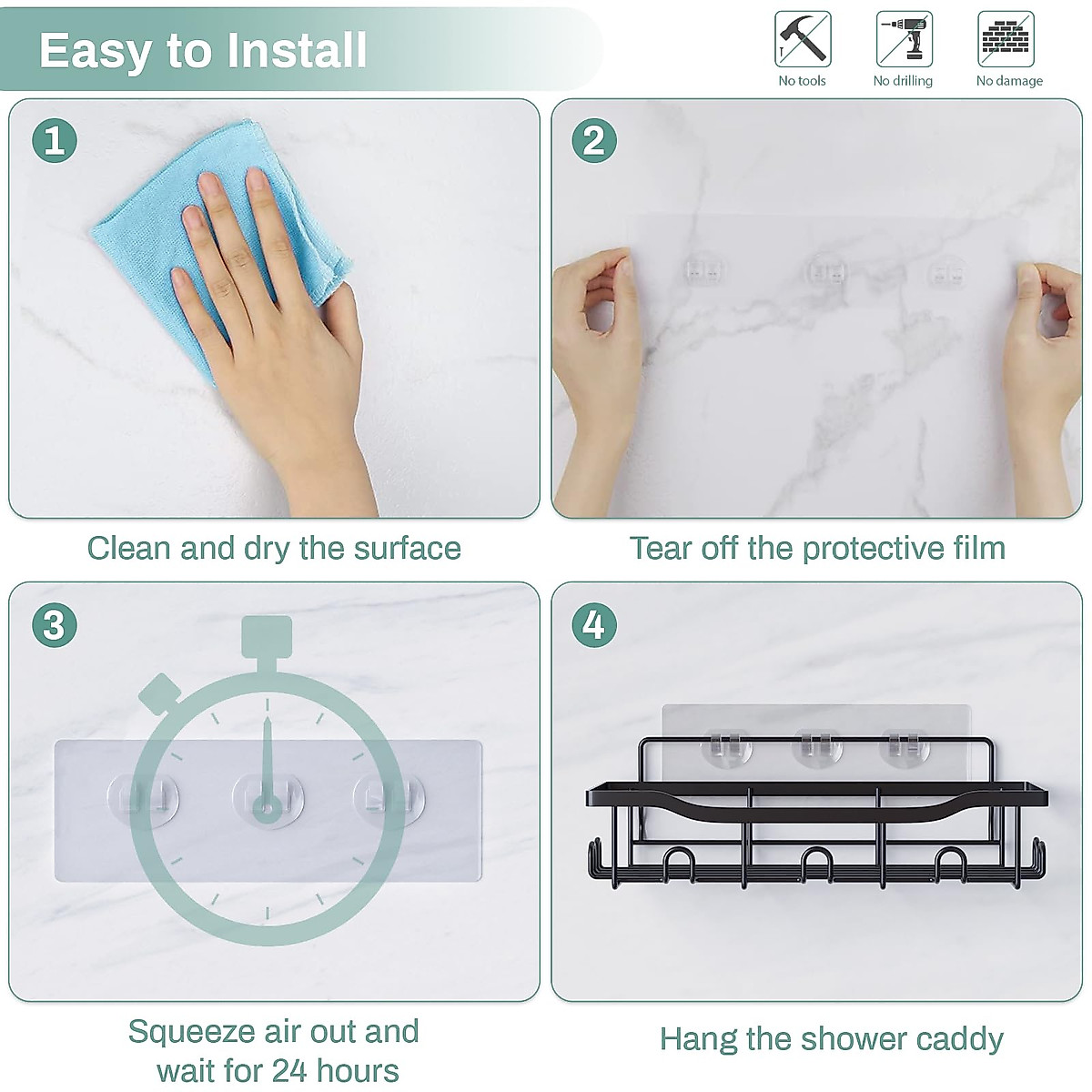 Easy to Install

No tools

No drilling

No damage

1

Clean and dry the surface

2

Tear off the protective film

3

Squeeze air out and wait for 24 hours

4

Hang the shower caddy