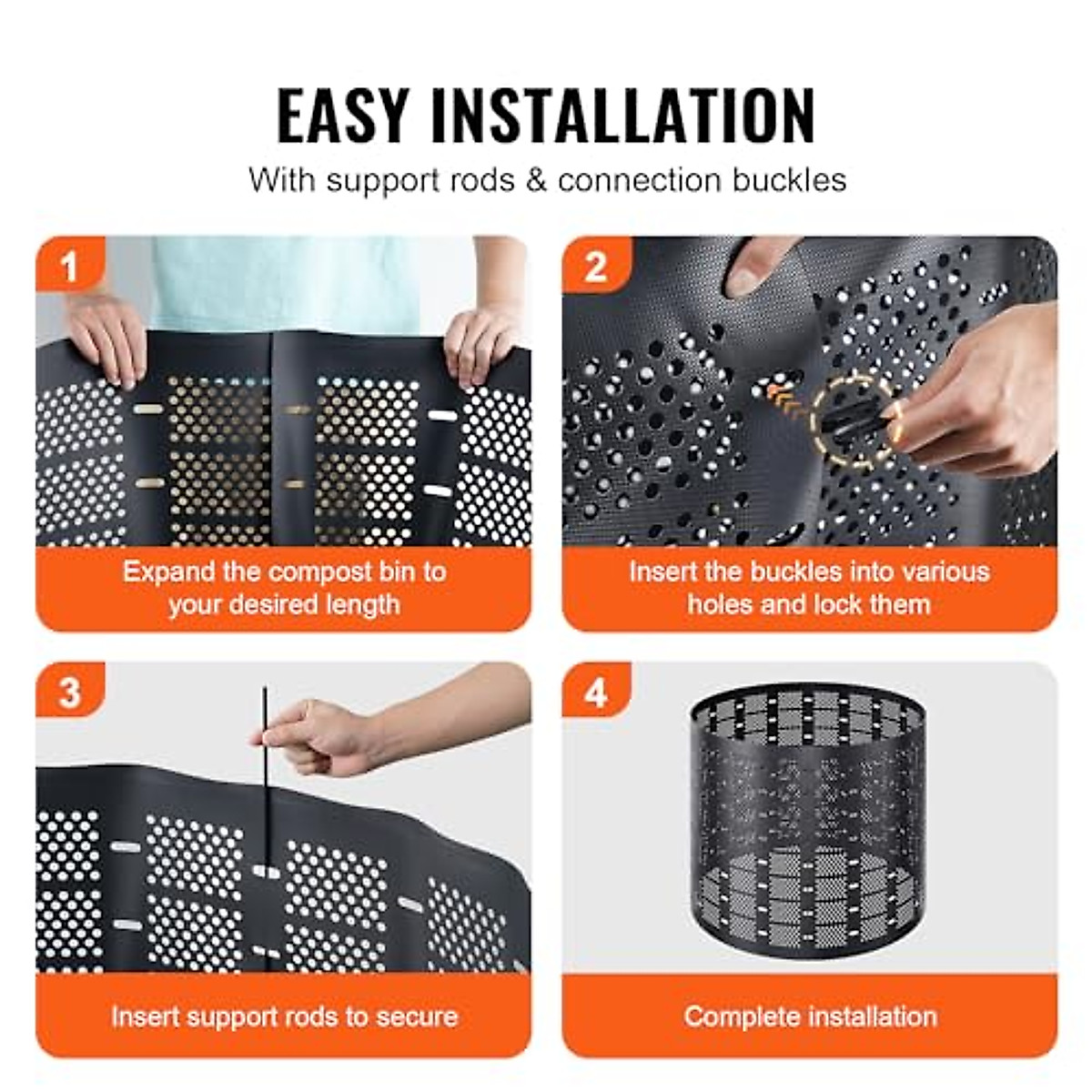 EASY INSTALLATION

With support rods & connection buckles

1

Expand the compost bin to your desired length

2

Insert the buckles into various holes and lock them

3

Insert support rods to secure

4

Complete installation