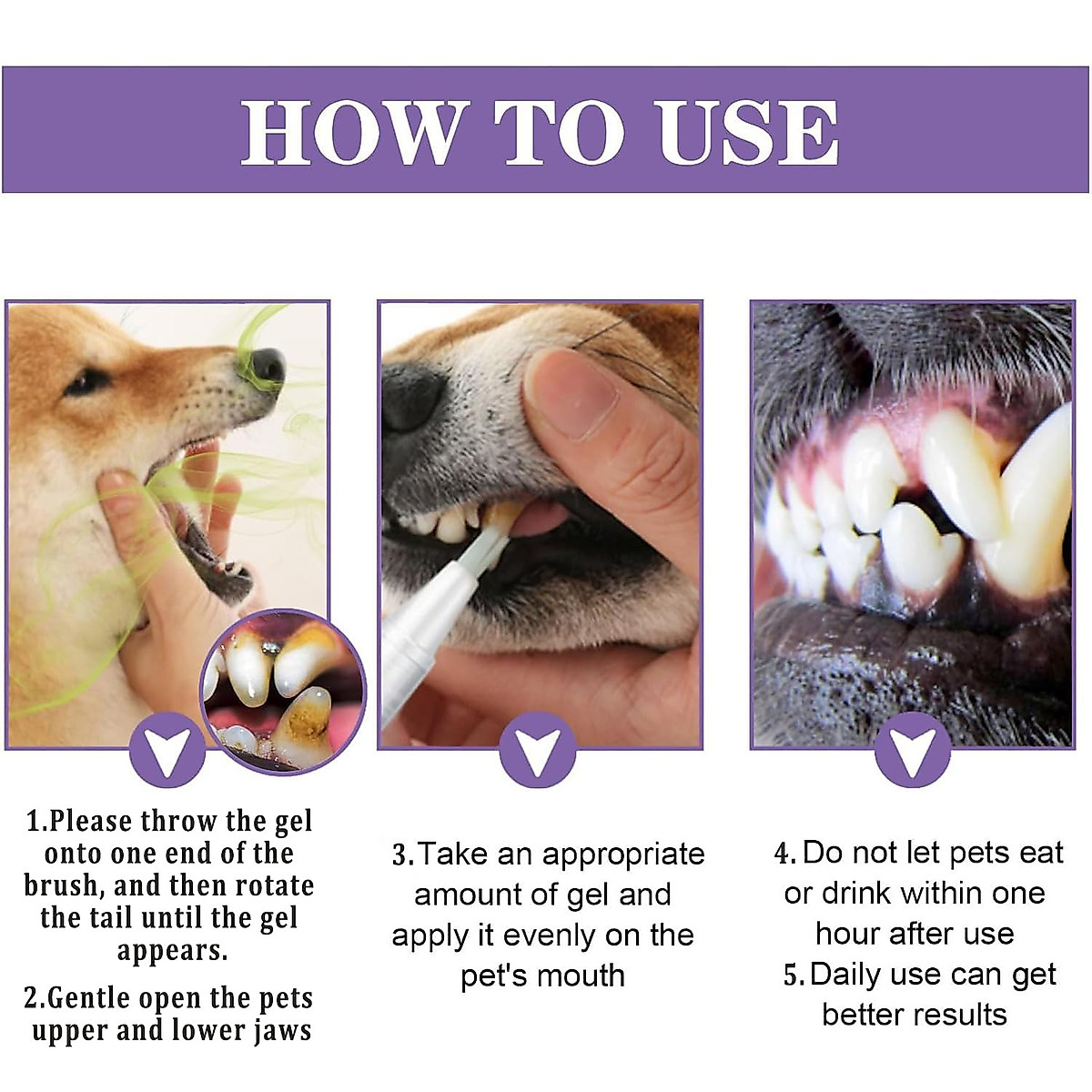 HOW TO USE

1.Please throw the gel onto one end of the brush, and then rotate the tail until the gel appears.

2.Gentle open the pets upper and lower jaws

3.Take an appropriate amount of gel and apply it evenly on the pet's mouth

4.Do not let pets eat or drink within one hour after use

5.Daily use can get better results