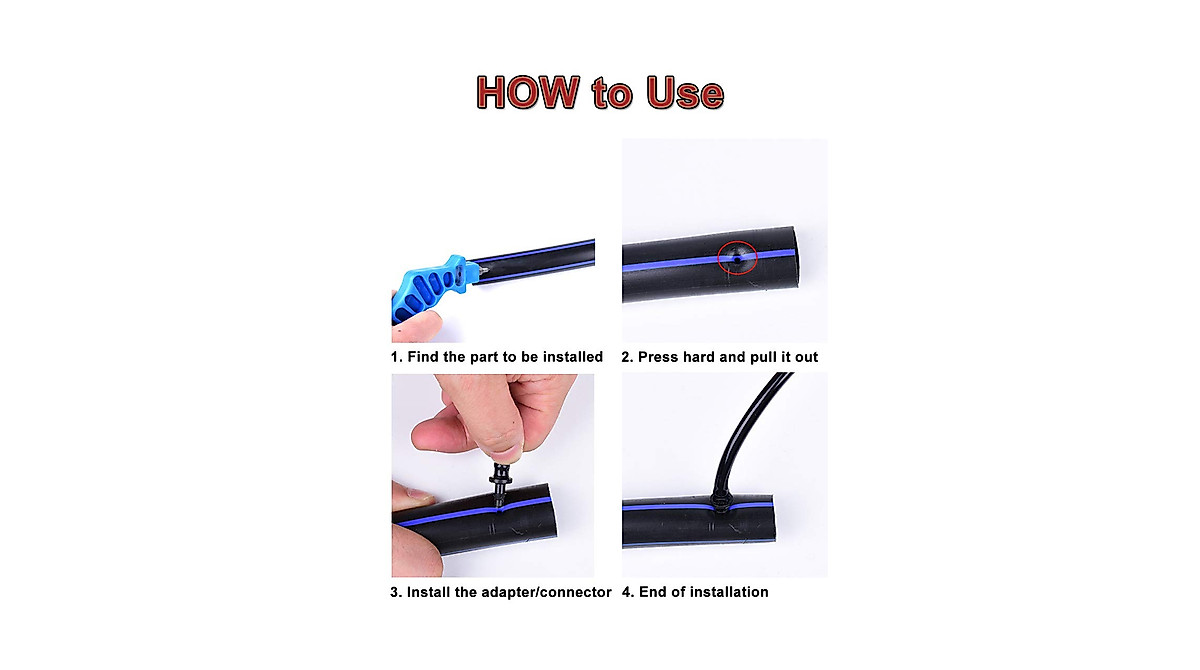 HOW to Use

1. Find the part to be installed

2. Press hard and pull it out

3. Install the adapter/connector

4. End of installation